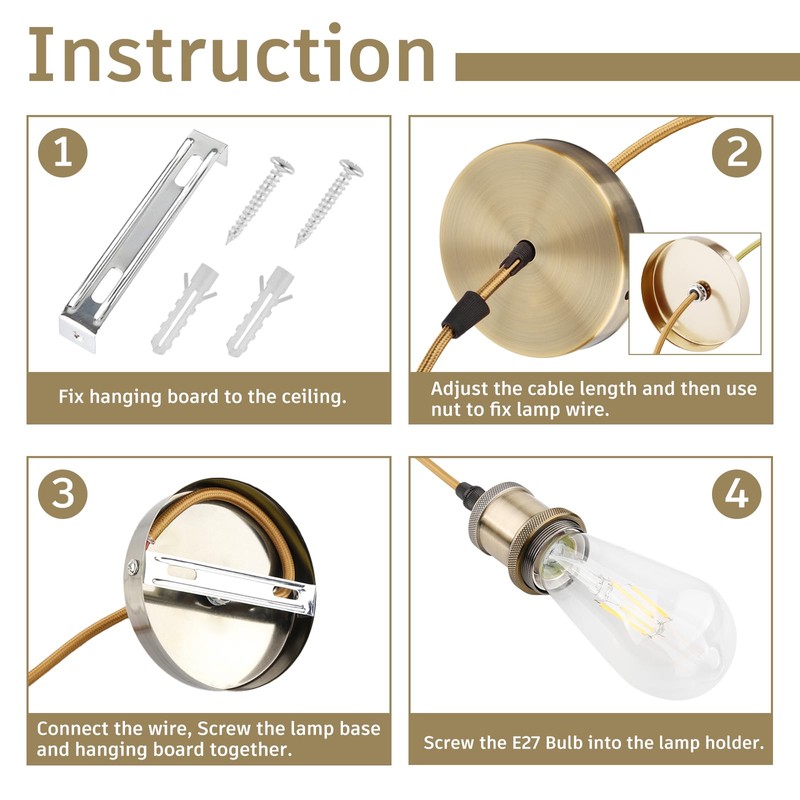 Instruction

1

Fix hanging board to the ceiling.

2

Adjust the cable length and then use nut to fix lamp wire.

3

Connect the wire, Screw the lamp base and hanging board together.

4

Screw the E27 Bulb into the lamp holder.