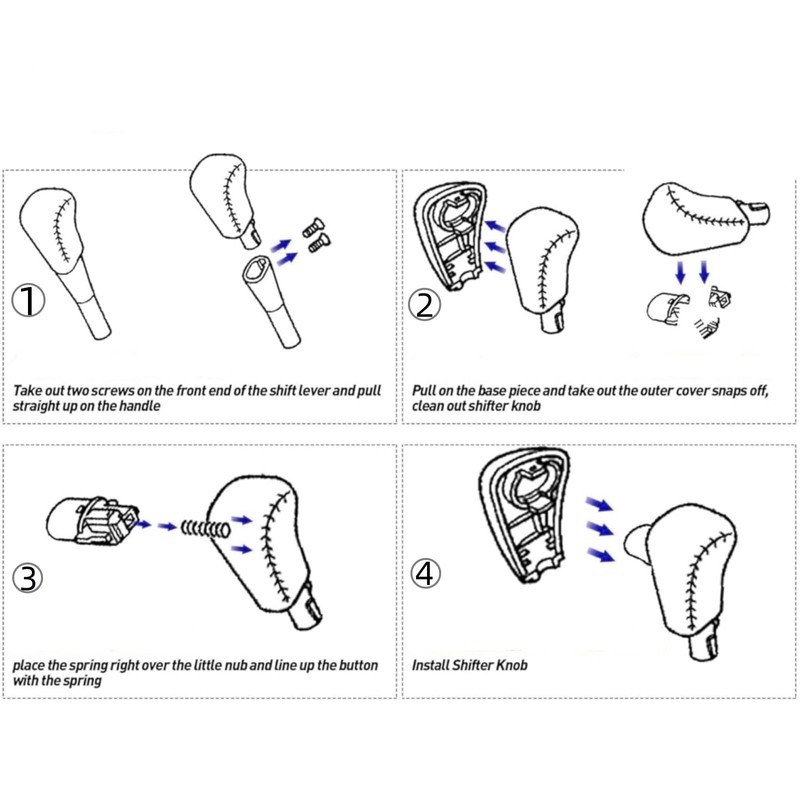 ①

Take out two screws on the front end of the shift lever and pull straight up on the handle

②

Pull on the base piece and take out the outer cover snaps off, clean out shifter knob

③

place the spring right over the little nub and line up the button with the spring

④

Install Shifter Knob