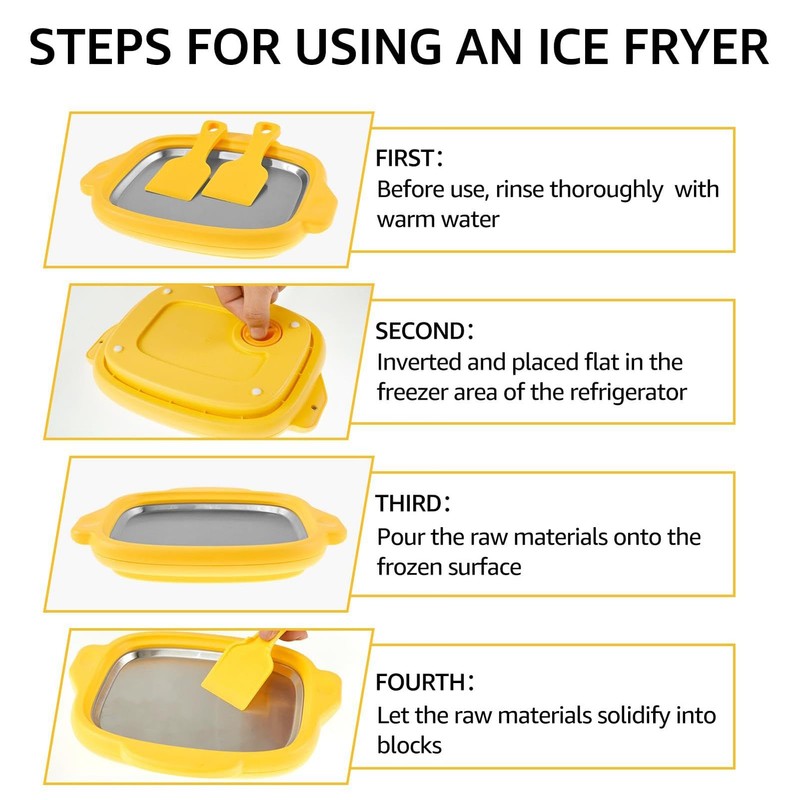 STEPS FOR USING AN ICE FRYER

FIRST:
Before use, rinse thoroughly with warm water

SECOND:
Inverted and placed flat in the freezer area of the refrigerator

THIRD:
Pour the raw materials onto the frozen surface

FOURTH:
Let the raw materials solidify into blocks