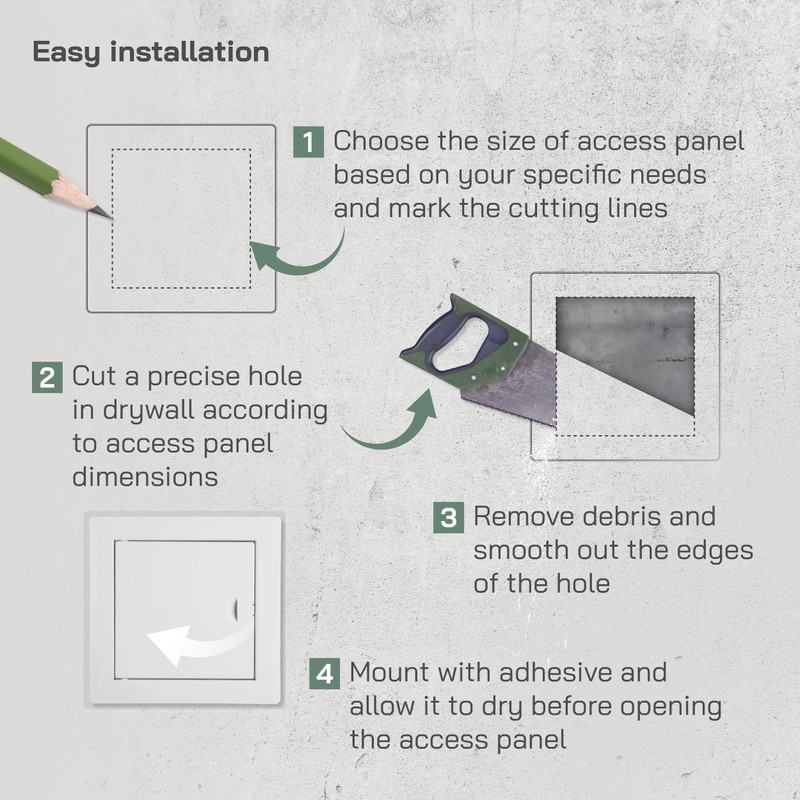 Easy installation

1 Choose the size of access panel based on your specific needs and mark the cutting lines

2 Cut a precise hole in drywall according to access panel dimensions

3 Remove debris and smooth out the edges of the hole

4 Mount with adhesive and allow it to dry before opening the access panel