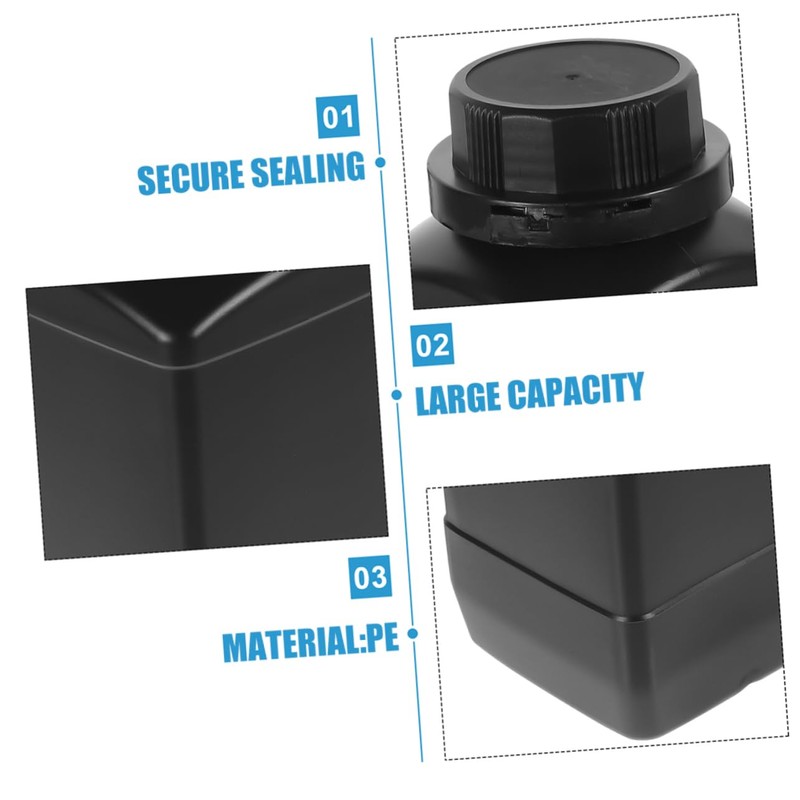 01
SECURE SEALING

02
LARGE CAPACITY

03
MATERIAL:PE