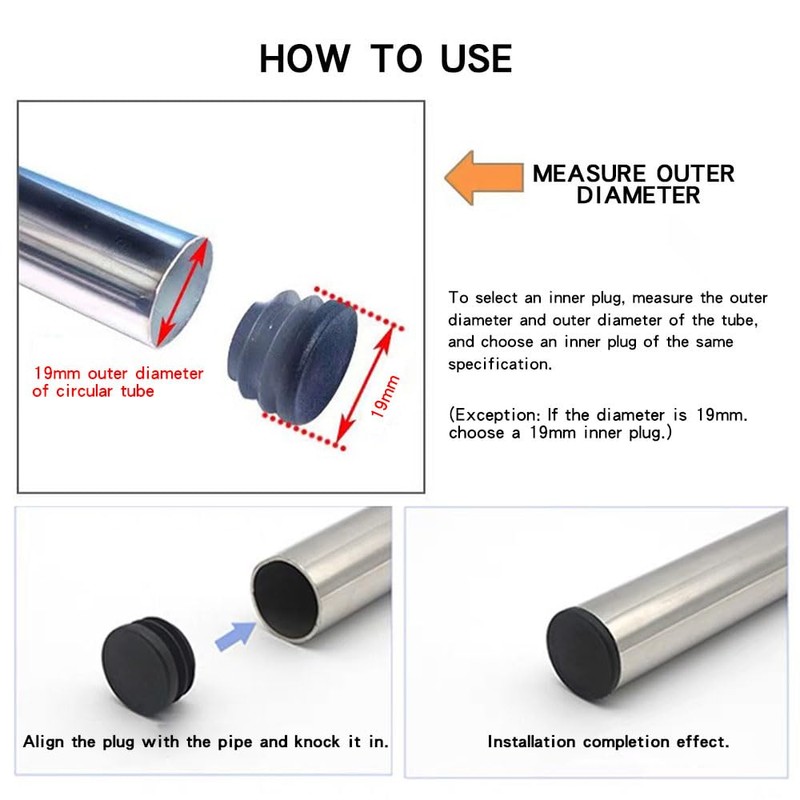 HOW TO USE

19mm outer diameter of circular tube

19mm

MEASURE OUTER DIAMETER

To select an inner plug, measure the outer diameter and outer diameter of the tube, and choose an inner plug of the same specification.

(Exception: If the diameter is 19mm. choose a 19mm inner plug.)

Align the plug with the pipe and knock it in.

Installation completion effect.