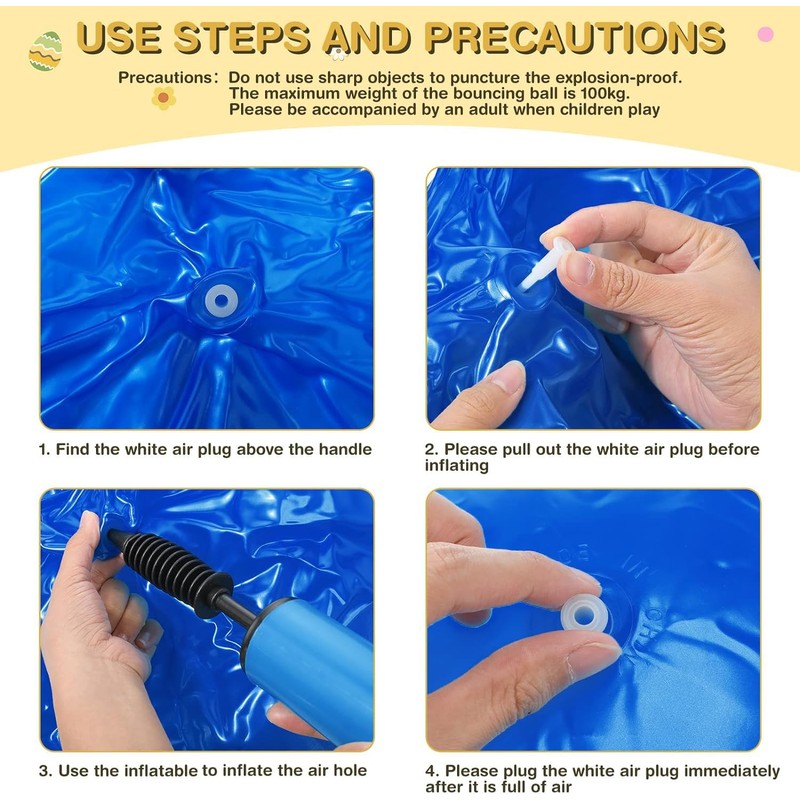 USE STEPS AND PRECAUTIONS

Precautions: Do not use sharp objects to puncture the explosion-proof.
The maximum weight of the bouncing ball is 100kg.
Please be accompanied by an adult when children play

1. Find the white air plug above the handle

2. Please pull out the white air plug before inflating

3. Use the inflatable to inflate the air hole

4. Please plug the white air plug immediately after it is full of air