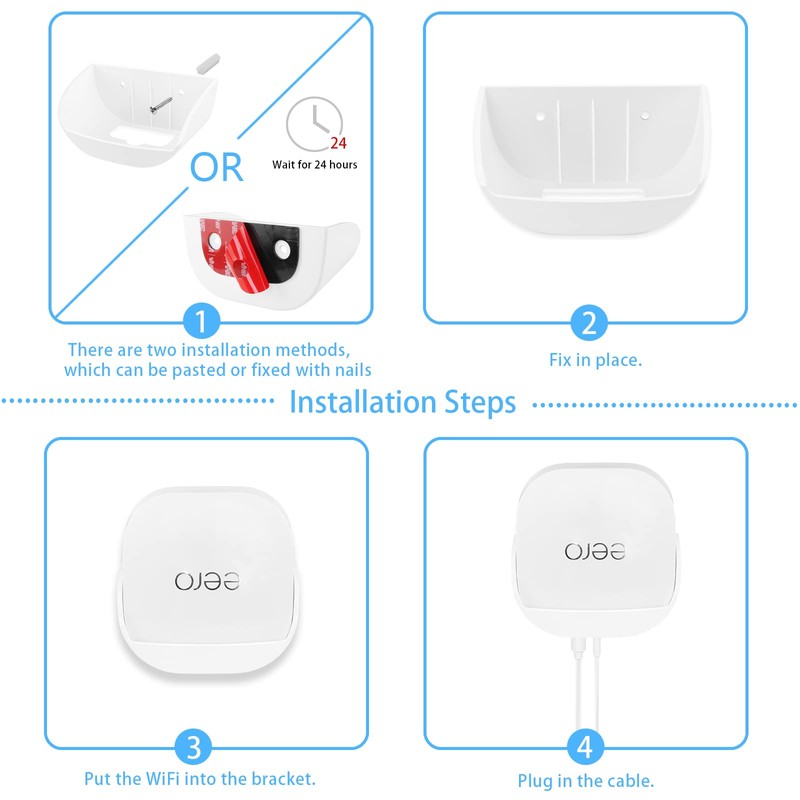 OR

24

Wait for 24 hours

1

There are two installation methods, which can be pasted or fixed with nails

2

Fix in place.

Installation Steps

eero

3

Put the WiFi into the bracket.

eero

4

Plug in the cable.