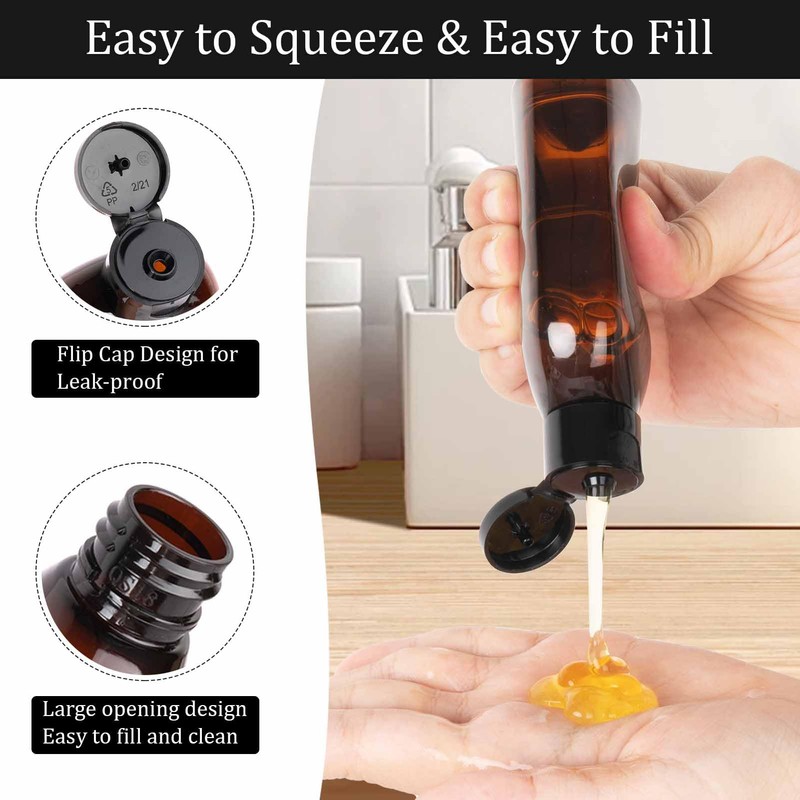 Easy to Squeeze & Easy to Fill

PP 2/21

Flip Cap Design for Leak-proof

Large opening design Easy to fill and clean