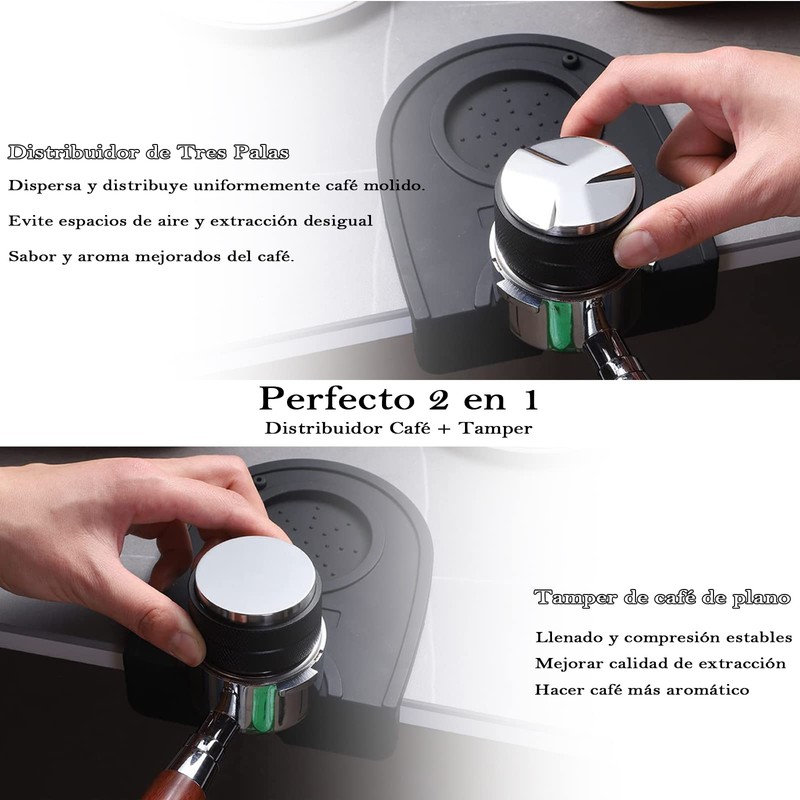 Distribuidor de Tres Palas

Dispersa y distribuye uniformemente café molido.

Evite espacios de aire y extracción desigual

Sabor y aroma mejorados del café.

Perfecto 2 en 1
Distribuidor Café + Tamper

Tamper de café de plano

Llenado y compresión estables

Mejorar calidad de extracción

Hacer café más aromático