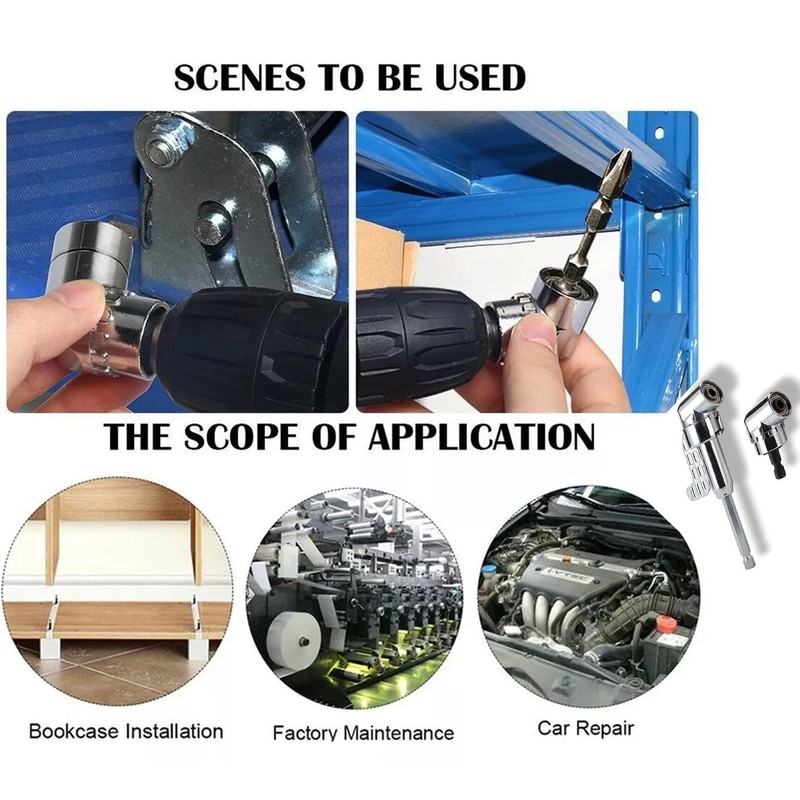 SCENES TO BE USED

THE SCOPE OF APPLICATION

Bookcase Installation

Factory Maintenance

Car Repair