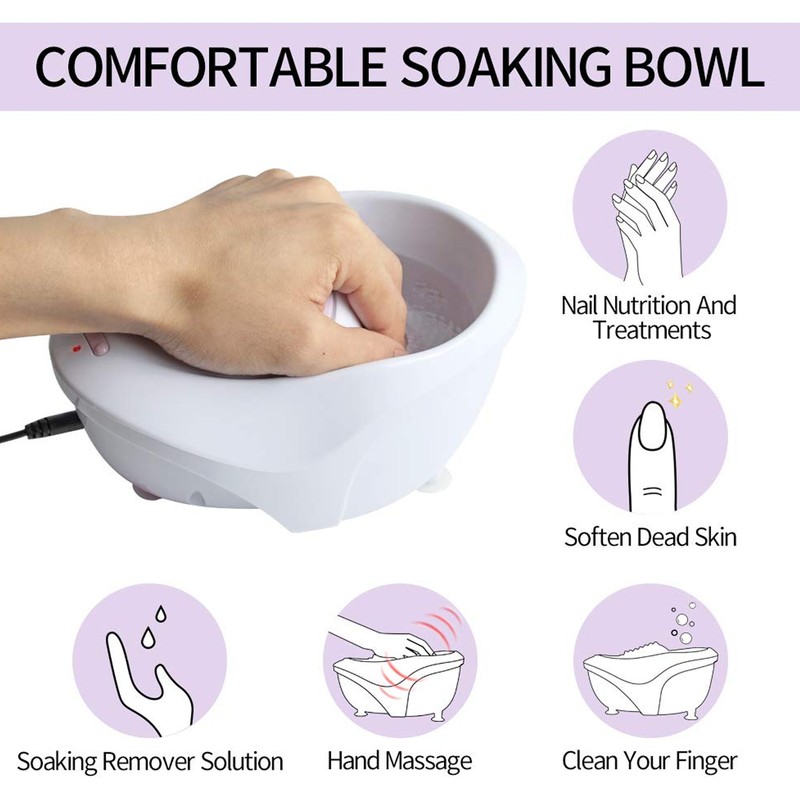 COMFORTABLE SOAKING BOWL

Nail Nutrition And Treatments

Soften Dead Skin

Soaking Remover Solution

Hand Massage

Clean Your Finger