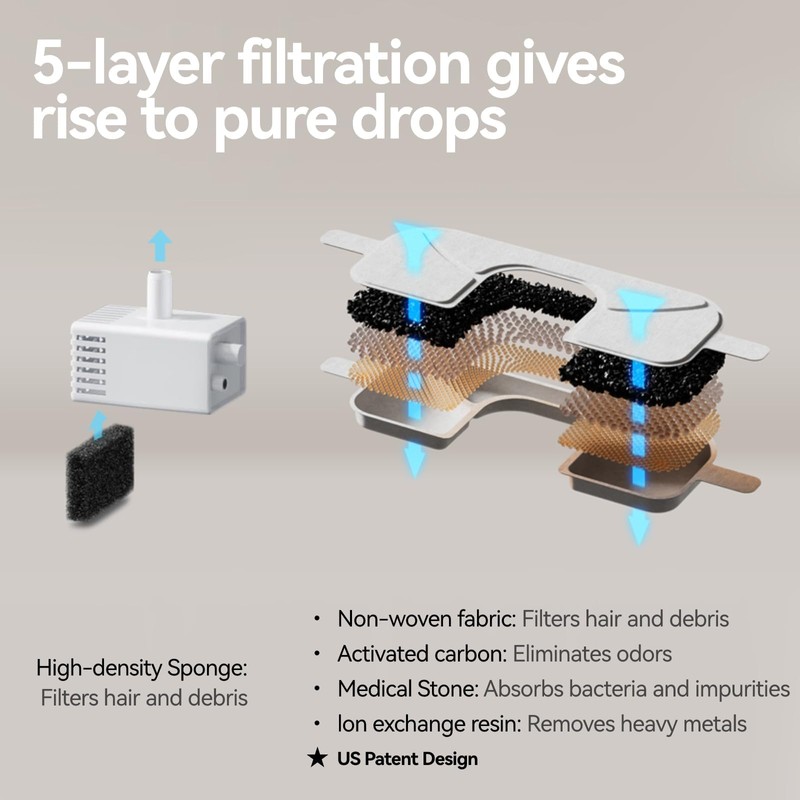 5-layer filtration gives rise to pure drops

High-density Sponge: Filters hair and debris

• Non-woven fabric: Filters hair and debris
• Activated carbon: Eliminates odors
• Medical Stone: Absorbs bacteria and impurities
• Ion exchange resin: Removes heavy metals
★ US Patent Design