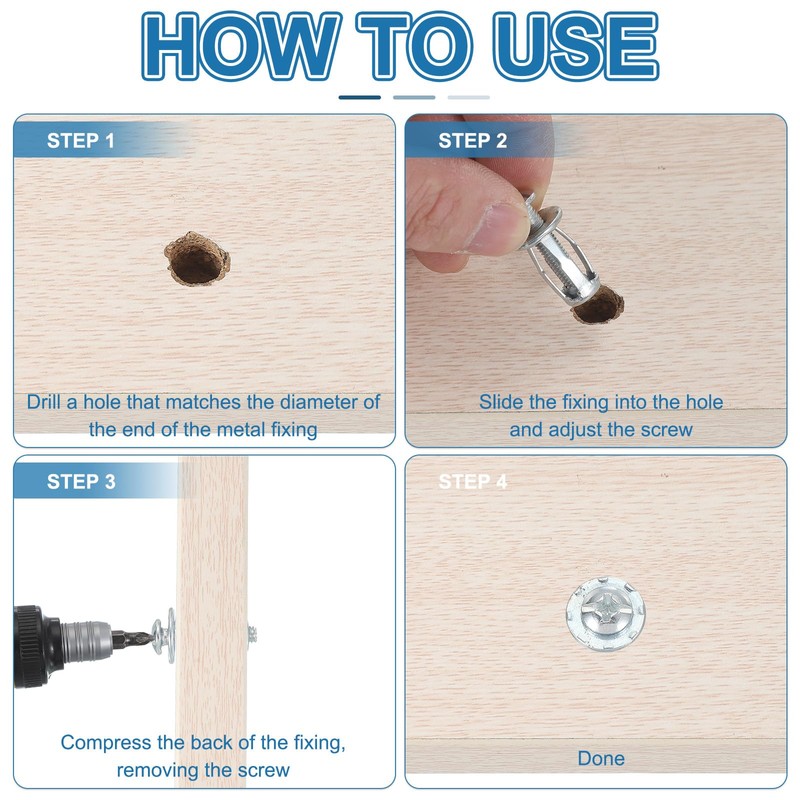 HOW TO USE

STEP 1

Drill a hole that matches the diameter of the end of the metal fixing

STEP 2

Slide the fixing into the hole and adjust the screw

STEP 3

Compress the back of the fixing, removing the screw

STEP 4

Done