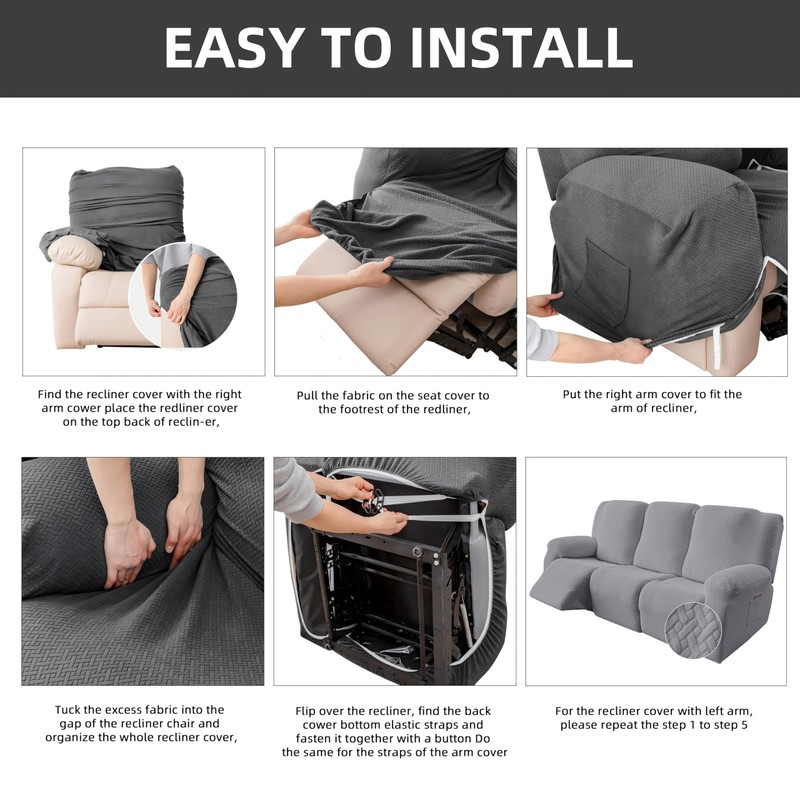 EASY TO INSTALL

Find the recliner cover with the right arm cower place the redliner cover on the top back of reclin-er,

Pull the fabric on the seat cover to the footrest of the redliner,

Put the right arm cover to fit the arm of recliner,

Tuck the excess fabric into the gap of the recliner chair and organize the whole recliner cover,

Flip over the recliner, find the back cower bottom elastic straps and fasten it together with a button Do the same for the straps of the arm cover

For the recliner cover with left arm, please repeat the step 1 to step 5