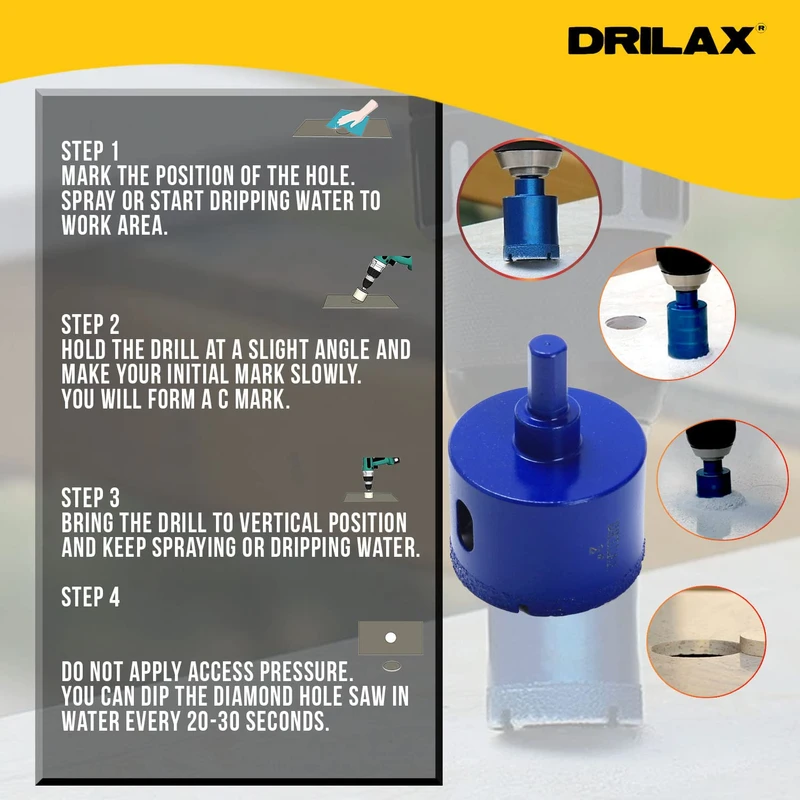 DRILAX®

STEP 1
MARK THE POSITION OF THE HOLE. SPRAY OR START DRIPPING WATER TO WORK AREA.

STEP 2
HOLD THE DRILL AT A SLIGHT ANGLE AND MAKE YOUR INITIAL MARK SLOWLY. YOU WILL FORM A C MARK.

STEP 3
BRING THE DRILL TO VERTICAL POSITION AND KEEP SPRAYING OR DRIPPING WATER.

STEP 4

DO NOT APPLY ACCESS PRESSURE. YOU CAN DIP THE DIAMOND HOLE SAW IN WATER EVERY 20-30 SECONDS.