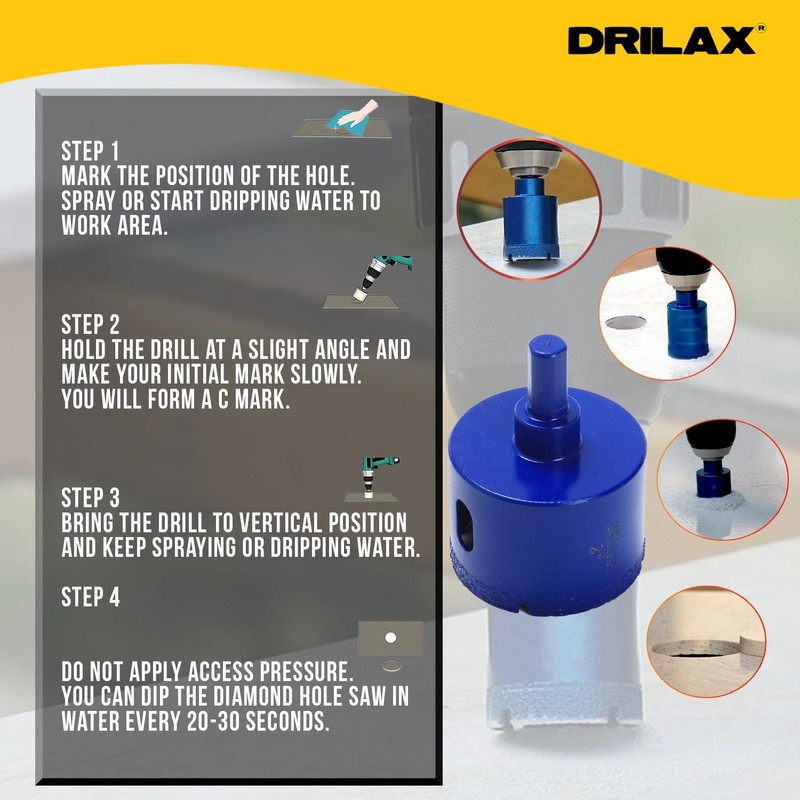 DRILAX®

STEP 1
MARK THE POSITION OF THE HOLE. SPRAY OR START DRIPPING WATER TO WORK AREA.

STEP 2
HOLD THE DRILL AT A SLIGHT ANGLE AND MAKE YOUR INITIAL MARK SLOWLY. YOU WILL FORM A C MARK.

STEP 3
BRING THE DRILL TO VERTICAL POSITION AND KEEP SPRAYING OR DRIPPING WATER.

STEP 4

DO NOT APPLY ACCESS PRESSURE. YOU CAN DIP THE DIAMOND HOLE SAW IN WATER EVERY 20-30 SECONDS.