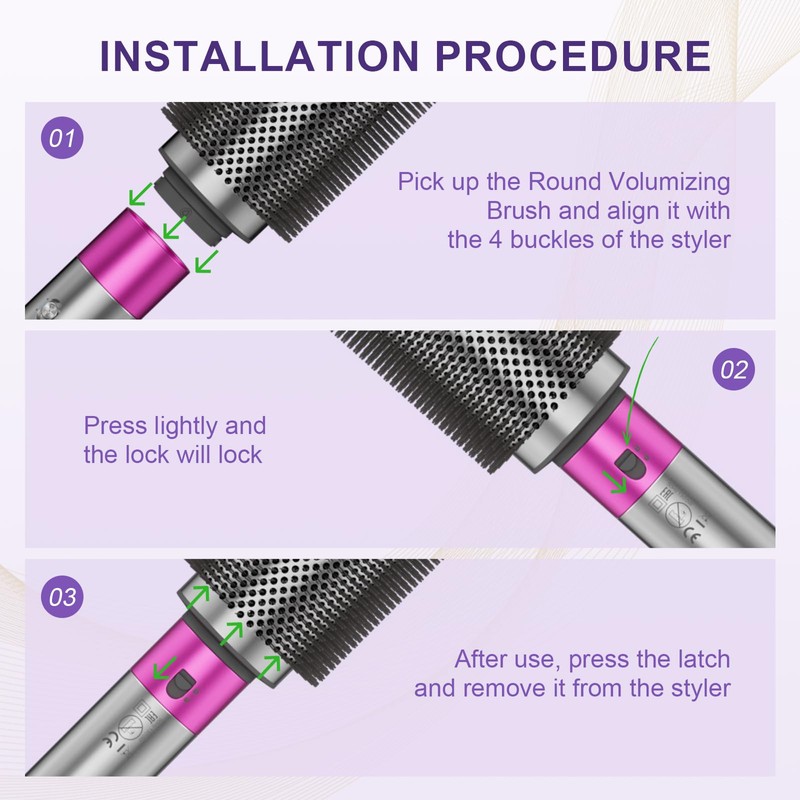 INSTALLATION PROCEDURE

01

Pick up the Round Volumizing Brush and align it with the 4 buckles of the styler

02

Press lightly and the lock will lock

03

After use, press the latch and remove it from the styler