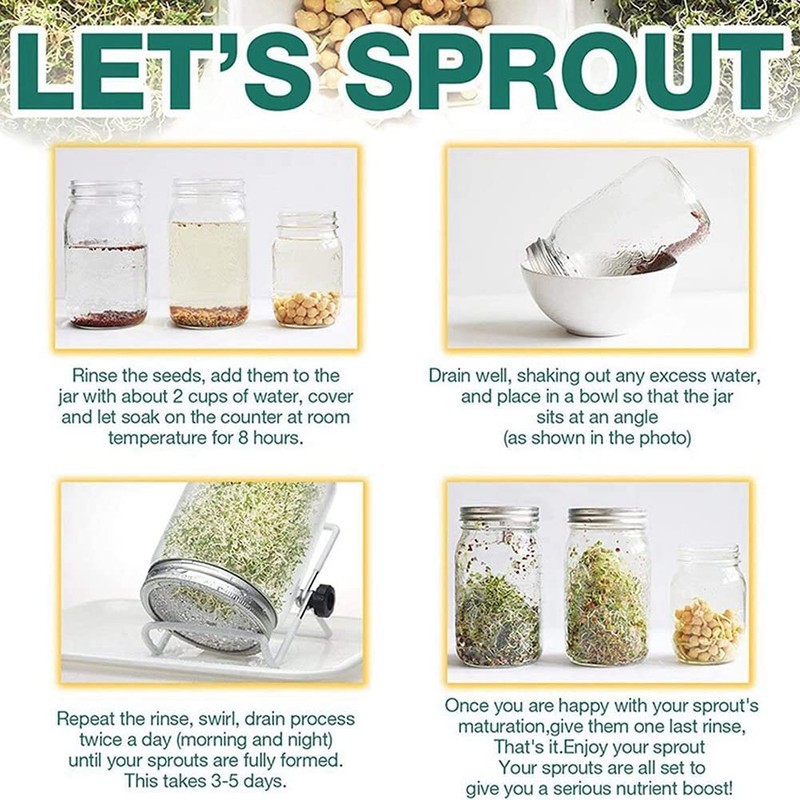 LET'S SPROUT

Rinse the seeds, add them to the jar with about 2 cups of water, cover and let soak on the counter at room temperature for 8 hours.

Drain well, shaking out any excess water, and place in a bowl so that the jar sits at an angle (as shown in the photo)

Repeat the rinse, swirl, drain process twice a day (morning and night) until your sprouts are fully formed. This takes 3-5 days.

Once you are happy with your sprout's maturation,give them one last rinse, That's it.Enjoy your sprout Your sprouts are all set to give you a serious nutrient boost!