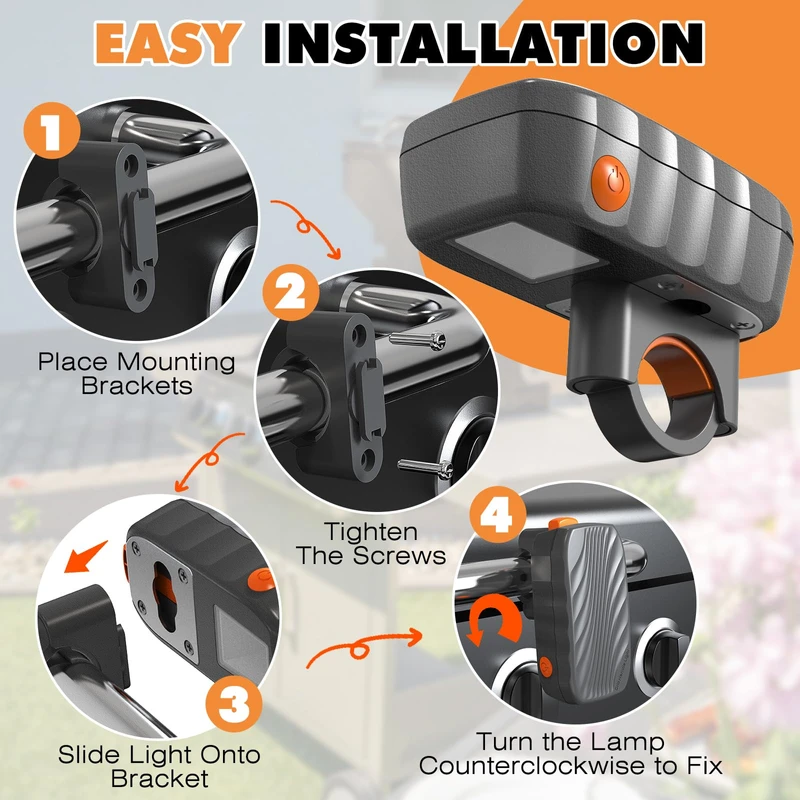 EASY INSTALLATION

1

Place Mounting Brackets

2

Tighten The Screws

3

Slide Light Onto Bracket

4

Turn the Lamp Counterclockwise to Fix