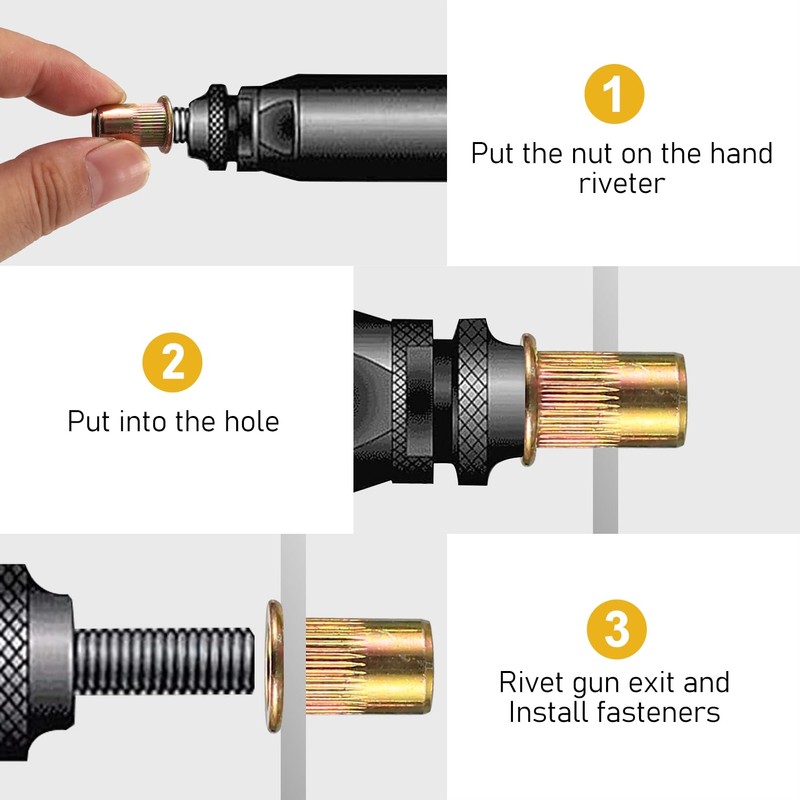 1
Put the nut on the hand riveter

2
Put into the hole

3
Rivet gun exit and Install fasteners