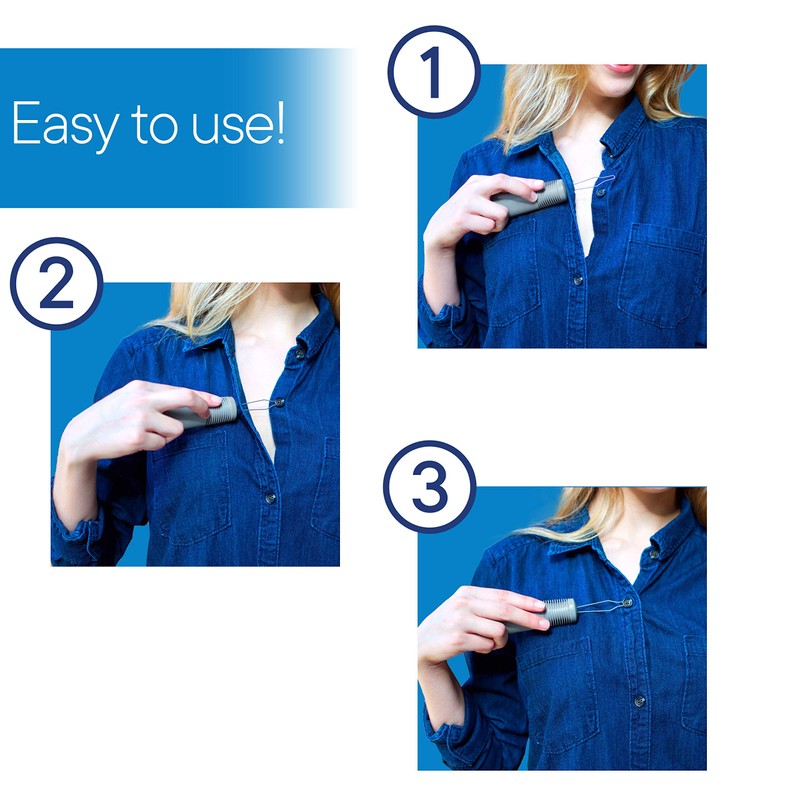 Easy to use!

1

2

3