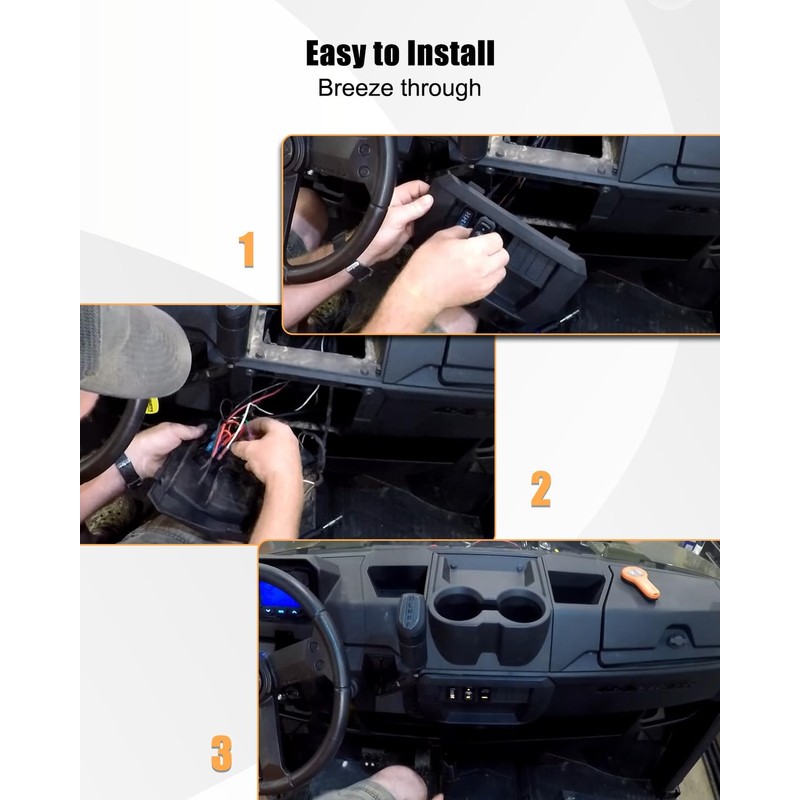 Easy to Install
Breeze through

1

2

3