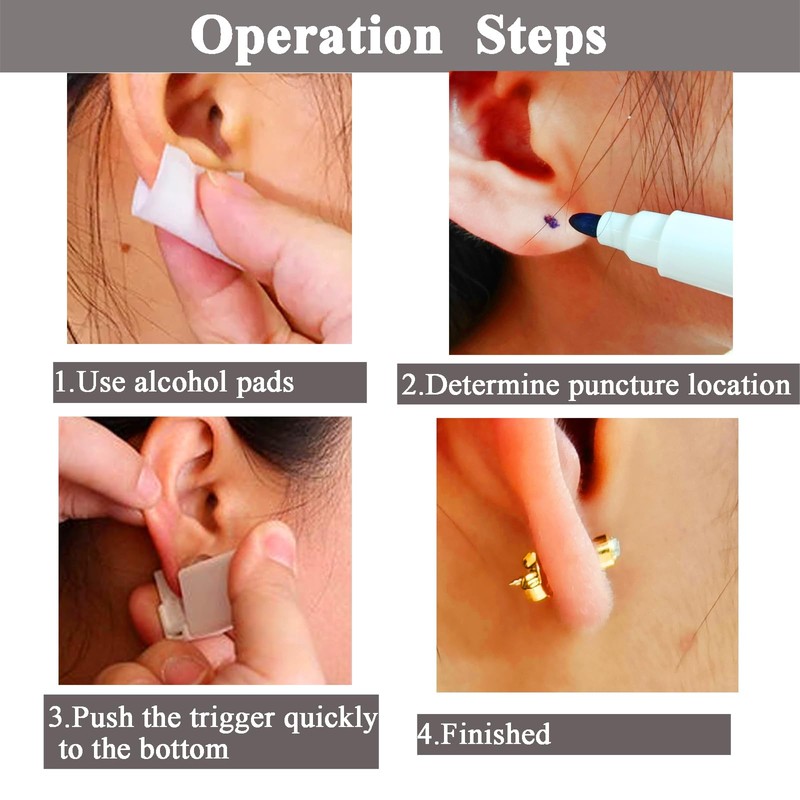 Operation Steps

1.Use alcohol pads

2.Determine puncture location

3.Push the trigger quickly to the bottom

4.Finished