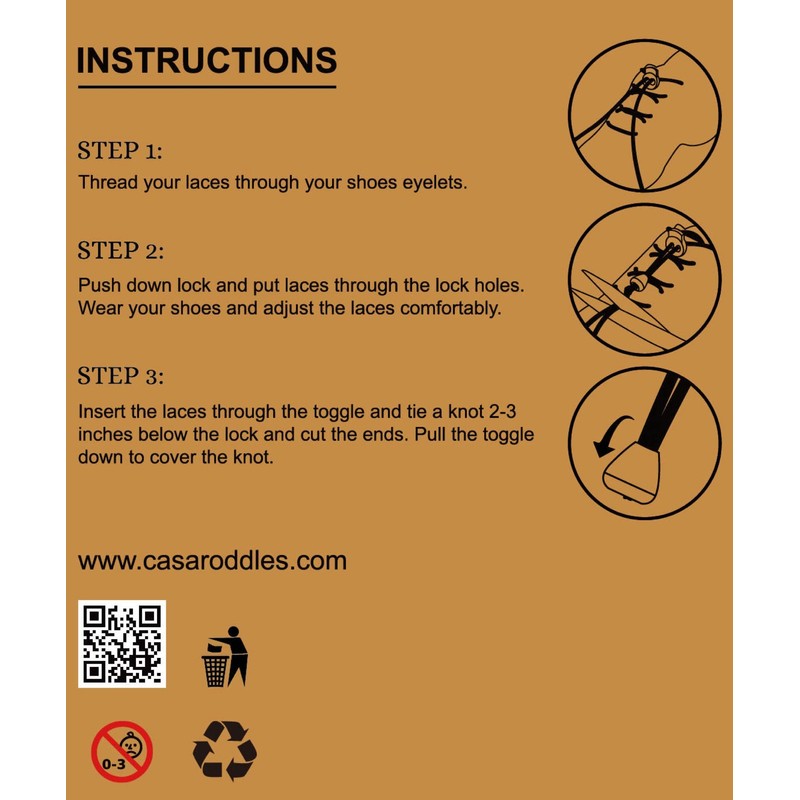 INSTRUCTIONS

STEP 1:
Thread your laces through your shoes eyelets.

STEP 2:
Push down lock and put laces through the lock holes. Wear your shoes and adjust the laces comfortably.

STEP 3:
Insert the laces through the toggle and tie a knot 2-3 inches below the lock and cut the ends. Pull the toggle down to cover the knot.

www.casaroddles.com

0-3