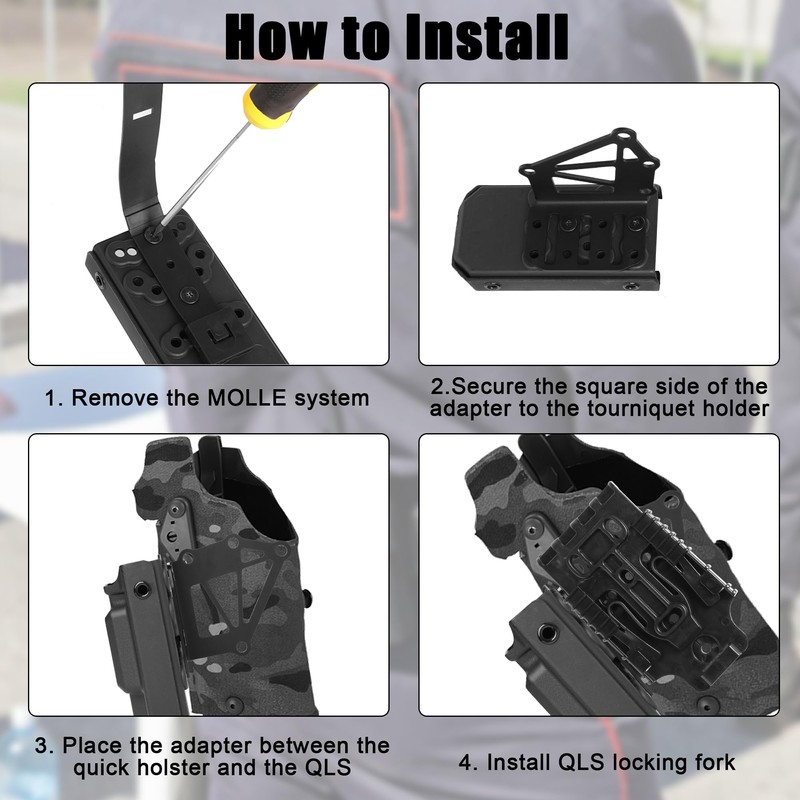 How to Install

1. Remove the MOLLE system

2.Secure the square side of the adapter to the tourniquet holder

3. Place the adapter between the quick holster and the QLS

4. Install QLS locking fork