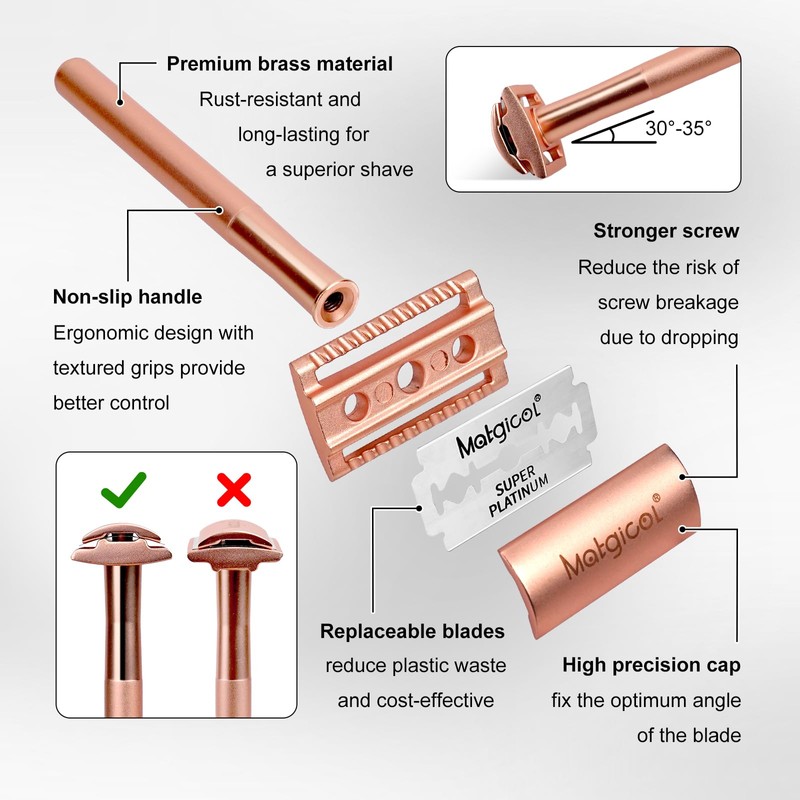 Premium brass material
Rust-resistant and long-lasting for a superior shave

30°-35°

Stronger screw
Reduce the risk of screw breakage due to dropping

Non-slip handle
Ergonomic design with textured grips provide better control

Matgicol®
SUPER PLATINUM

Matgicol®

Replaceable blades
reduce plastic waste and cost-effective

High precision cap
fix the optimum angle of the blade