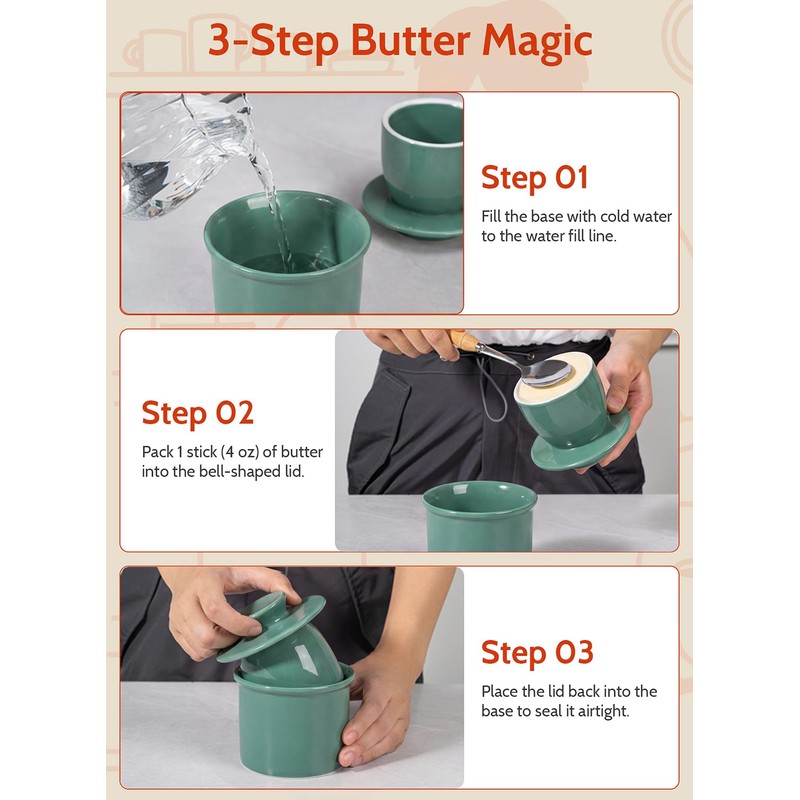 3-Step Butter Magic

Step 01

Fill the base with cold water to the water fill line.

Step 02

Pack 1 stick (4 oz) of butter into the bell-shaped lid.

Step 03

Place the lid back into the base to seal it airtight.