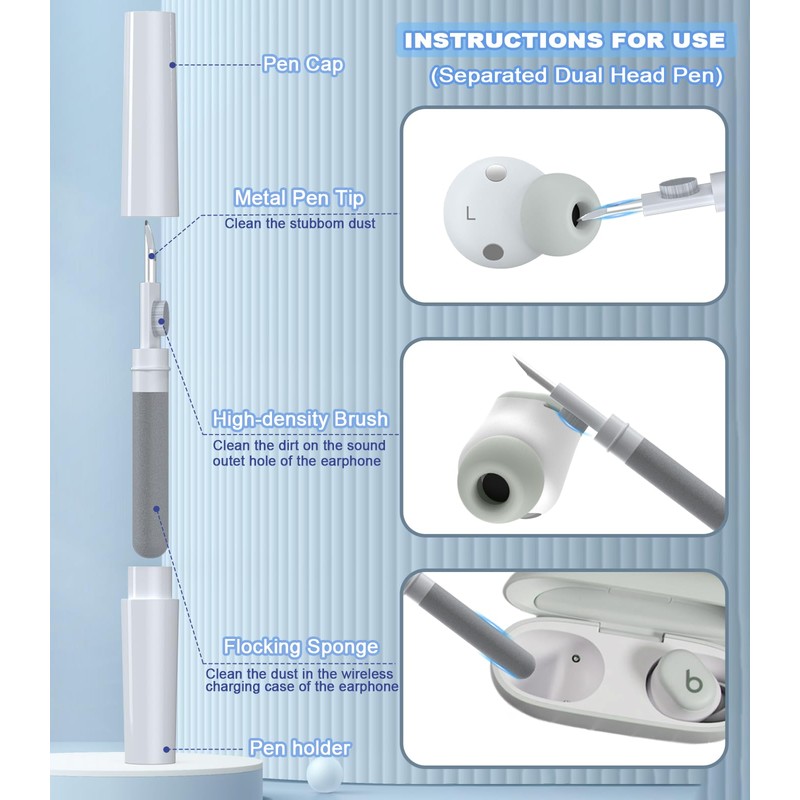 INSTRUCTIONS FOR USE
(Separated Dual Head Pen)

Pen Cap

Metal Pen Tip
Clean the stubbom dust

L

High-density Brush
Clean the dirt on the sound outet hole of the earphone

Flocking Sponge
Clean the dust in the wireless charging case of the earphone

b

Pen holder