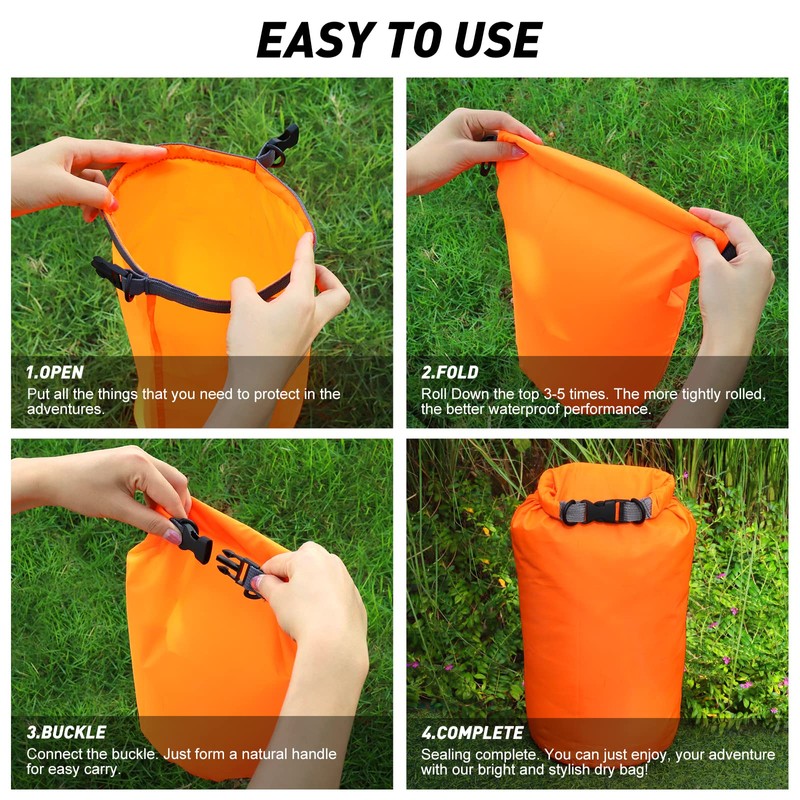 EASY TO USE

1.OPEN
Put all the things that you need to protect in the adventures.

2.FOLD
Roll Down the top 3-5 times. The more tightly rolled, the better waterproof performance.

3.BUCKLE
Connect the buckle. Just form a natural handle for easy carry.

4.COMPLETE
Sealing complete. You can just enjoy, your adventure with our bright and stylish dry bag!