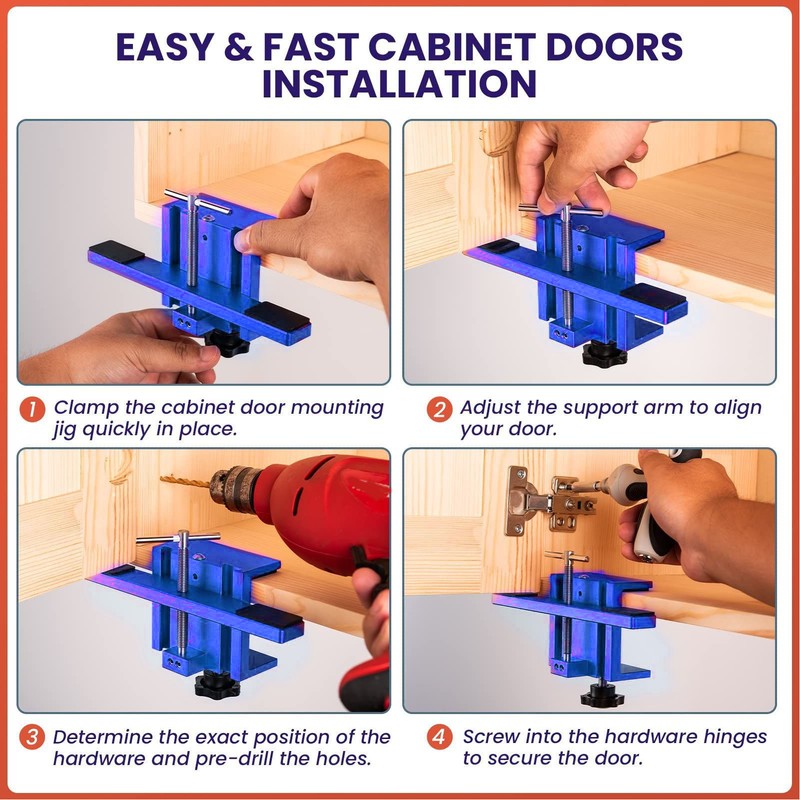 EASY & FAST CABINET DOORS INSTALLATION

1 Clamp the cabinet door mounting jig quickly in place.

2 Adjust the support arm to align your door.

3 Determine the exact position of the hardware and pre-drill the holes.

4 Screw into the hardware hinges to secure the door.