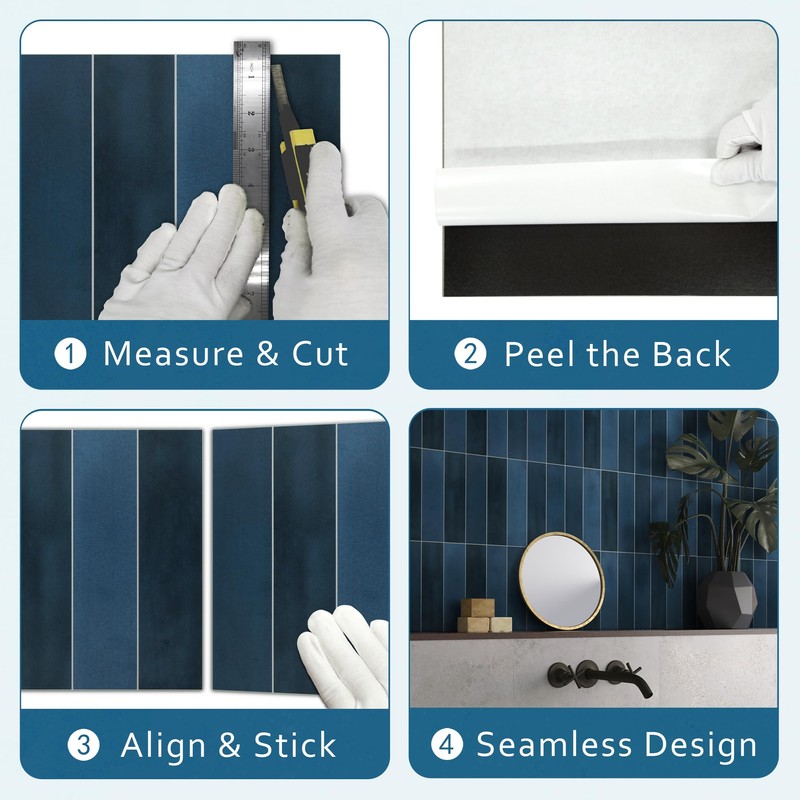 1 Measure & Cut

2 Peel the Back

3 Align & Stick

4 Seamless Design