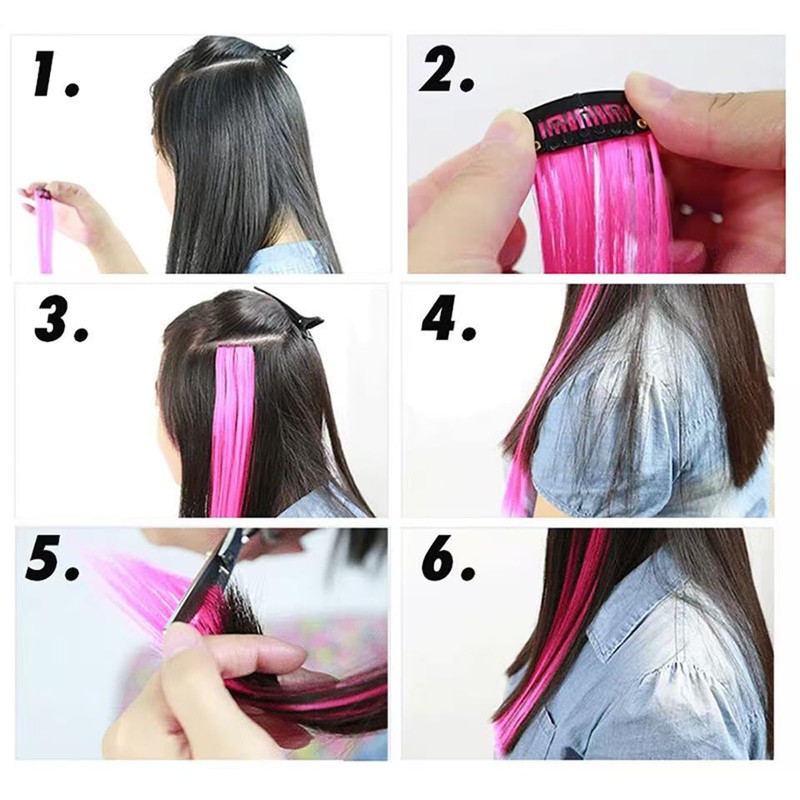 1.

2.

3.

4.

5.

6.