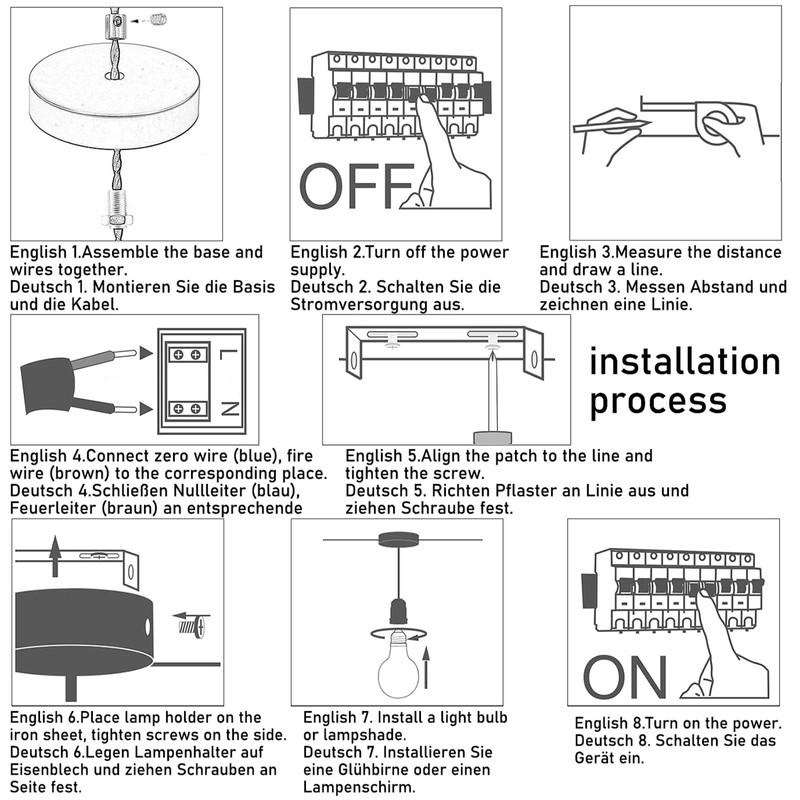 English 1.Assemble the base and wires together.
Deutsch 1. Montieren Sie die Basis und die Kabel.

OFF

English 2.Turn off the power supply.
Deutsch 2. Schalten Sie die Stromversorgung aus.

English 3.Measure the distance and draw a line.
Deutsch 3. Messen Abstand und zeichnen eine Linie.

L
N

English 4.Connect zero wire (blue), fire wire (brown) to the corresponding place.
Deutsch 4.Schließen Nullleiter (blau), Feuerleiter (braun) an entsprechende

English 5.Align the patch to the line and tighten the screw.
Deutsch 5. Richten Pflaster an Linie aus und ziehen Schraube fest.

installation process

English 6.Place lamp holder on the iron sheet, tighten screws on the side.
Deutsch 6.Legen Lampenhalter auf Eisenblech und ziehen Schrauben an Seite fest.

English 7. Install a light bulb or lampshade.
Deutsch 7. Installieren Sie eine Glühbirne oder einen Lampenschirm.

ON

English 8.Turn on the power.
Deutsch 8. Schalten Sie das Gerät ein.