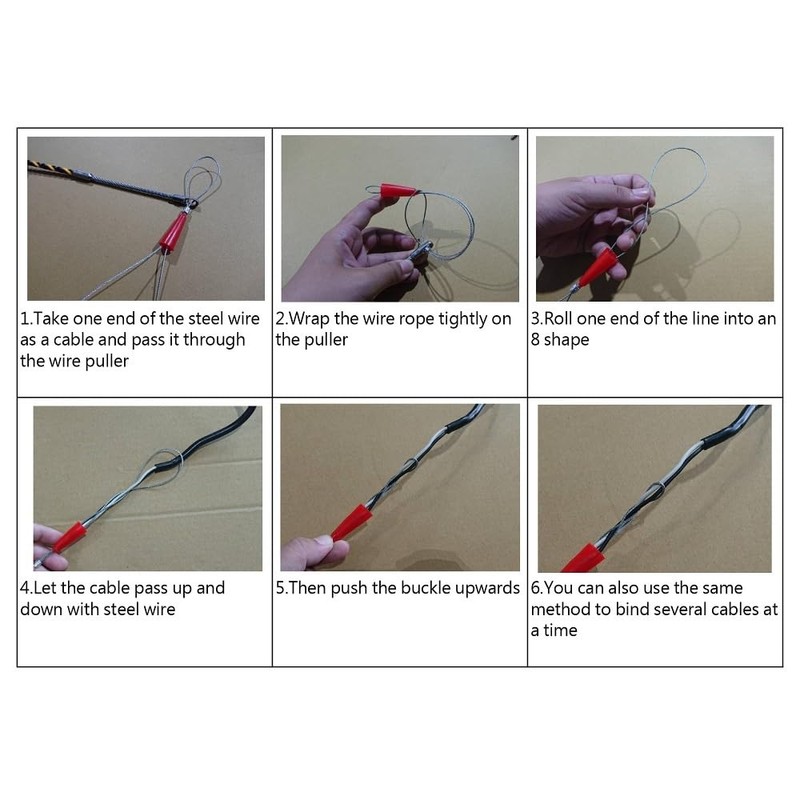 1.Take one end of the steel wire as a cable and pass it through the wire puller

2.Wrap the wire rope tightly on the puller

3.Roll one end of the line into an 8 shape

4.Let the cable pass up and down with steel wire

5.Then push the buckle upwards

6.You can also use the same method to bind several cables at a time