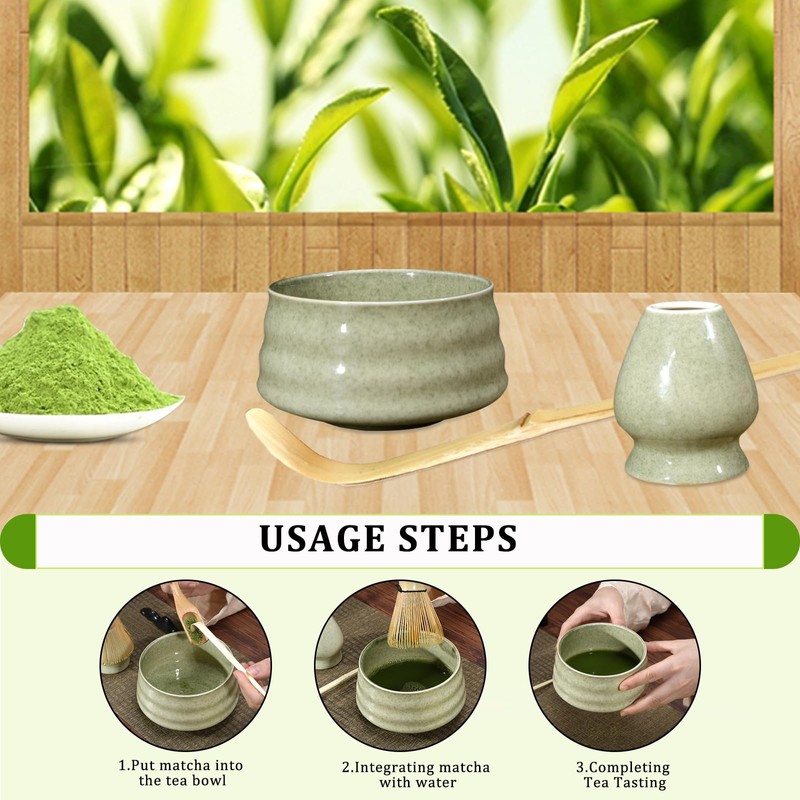 USAGE STEPS

1.Put matcha into the tea bowl

2.Integrating matcha with water

3.Completing Tea Tasting