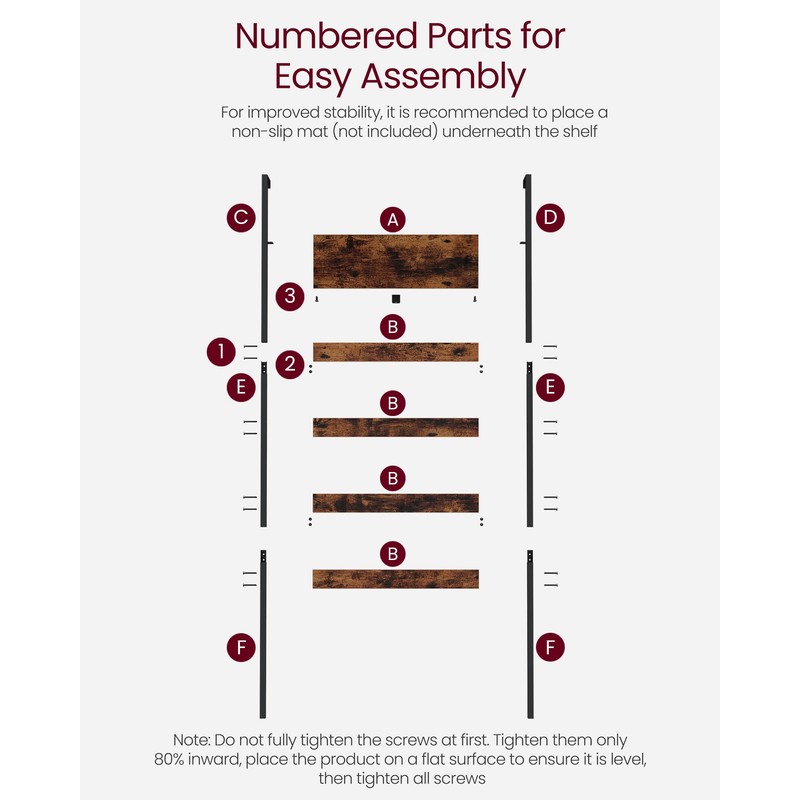 Numbered Parts for Easy Assembly

For improved stability, it is recommended to place a non-slip mat (not included) underneath the shelf

C

A

D

3

B

1

2

E

E

B

B

B

F

F

Note: Do not fully tighten the screws at first. Tighten them only 80% inward, place the product on a flat surface to ensure it is level, then tighten all screws