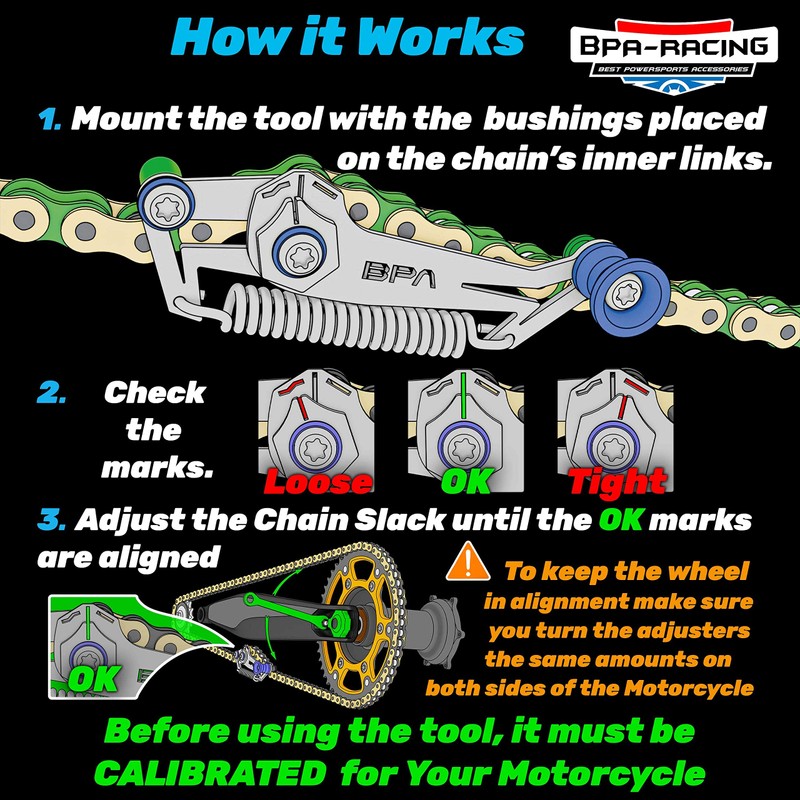 How it Works

BPA-RACING
BEST POWERSPORTS ACCESSORIES

1. Mount the tool with the bushings placed on the chain's inner links.

BPA

2. Check the marks.

Loose
OK
Tight

3. Adjust the Chain Slack until the OK marks are aligned

OK

To keep the wheel in alignment make sure you turn the adjusters the same amounts on both sides of the Motorcycle

Before using the tool, it must be CALIBRATED for Your Motorcycle