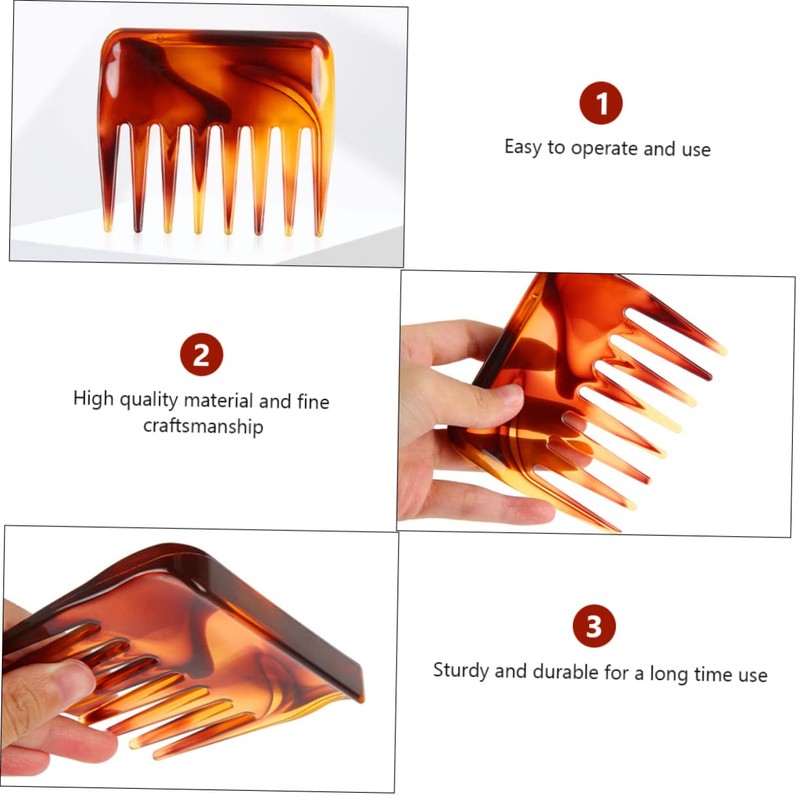 1

Easy to operate and use

2

High quality material and fine craftsmanship

3

Sturdy and durable for a long time use