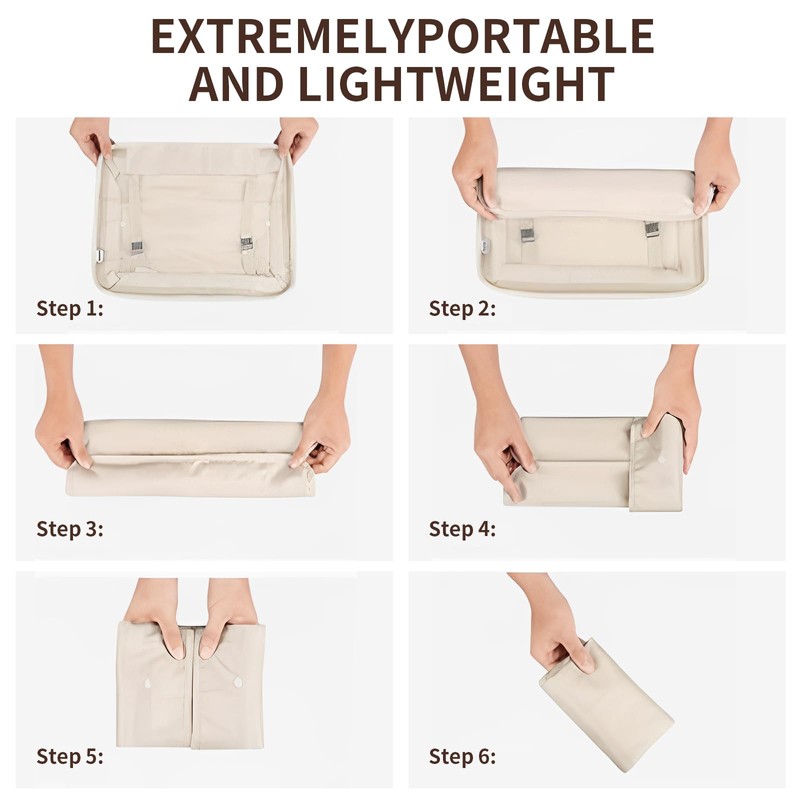 EXTREMELYPORTABLE AND LIGHTWEIGHT

Step 1:

Step 2:

Step 3:

Step 4:

Step 5:

Step 6: