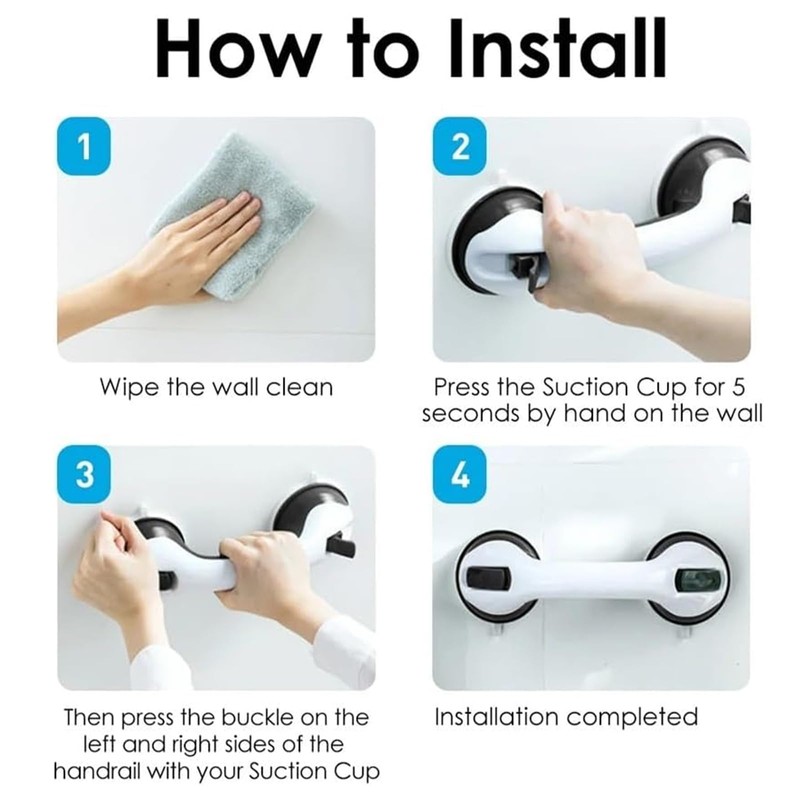 How to Install

1

Wipe the wall clean

2

Press the Suction Cup for 5 seconds by hand on the wall

3

Then press the buckle on the left and right sides of the handrail with your Suction Cup

4

Installation completed