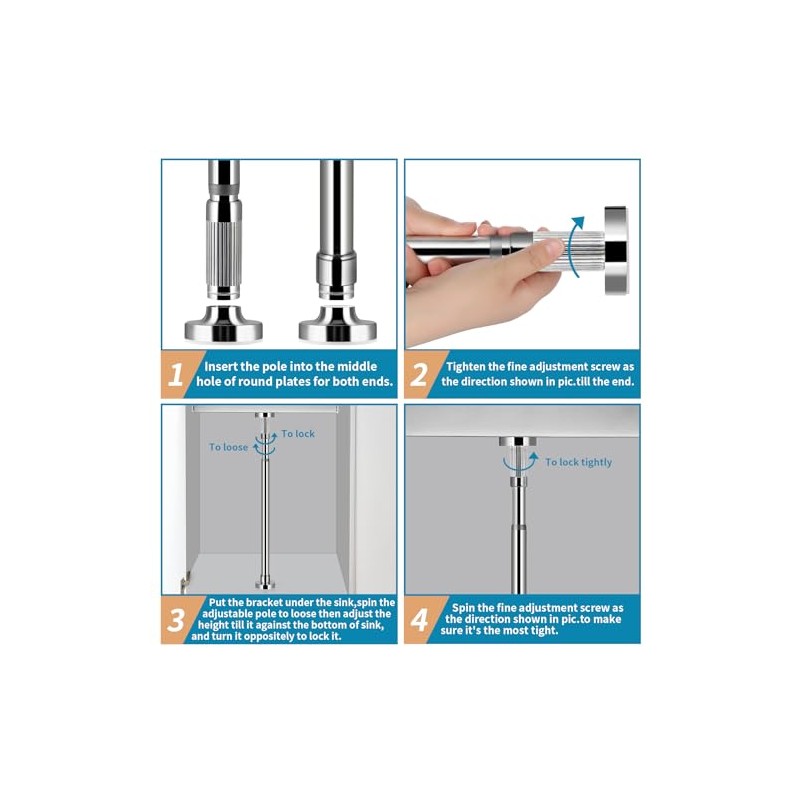 1 Insert the pole into the middle hole of round plates for both ends.

2 Tighten the fine adjustment screw as the direction shown in pic.till the end.

To lock
To loose

3 Put the bracket under the sink,spin the adjustable pole to loose then adjust the height till it against the bottom of sink, and turn it oppositely to lock it.

To lock tightly

4 Spin the fine adjustment screw as the direction shown in pic.to make sure it's the most tight.