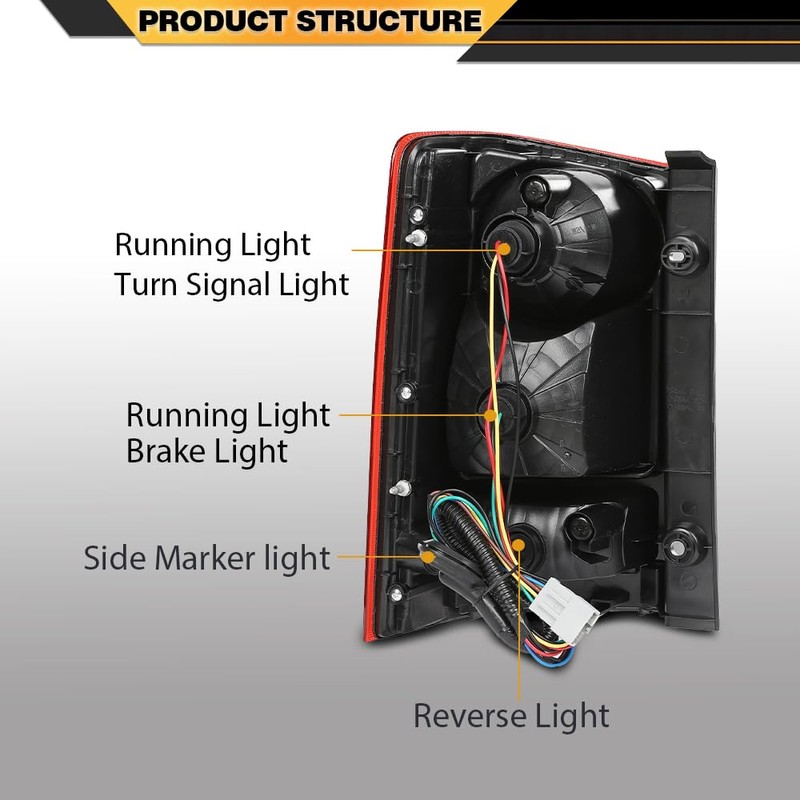 PRODUCT STRUCTURE

Running Light
Turn Signal Light

Running Light
Brake Light

Side Marker light

Reverse Light