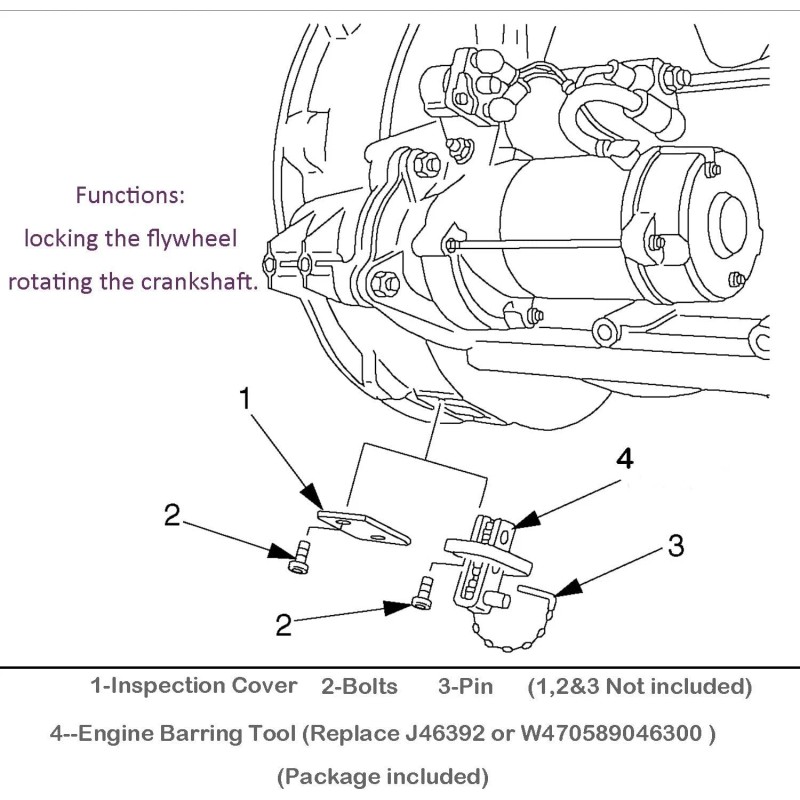 Functions:
locking the flywheel
rotating the crankshaft.

1

4

2

3

2

1-Inspection Cover 2-Bolts 3-Pin (1,2&3 Not included)

4--Engine Barring Tool (Replace J46392 or W470589046300 )

(Package included)