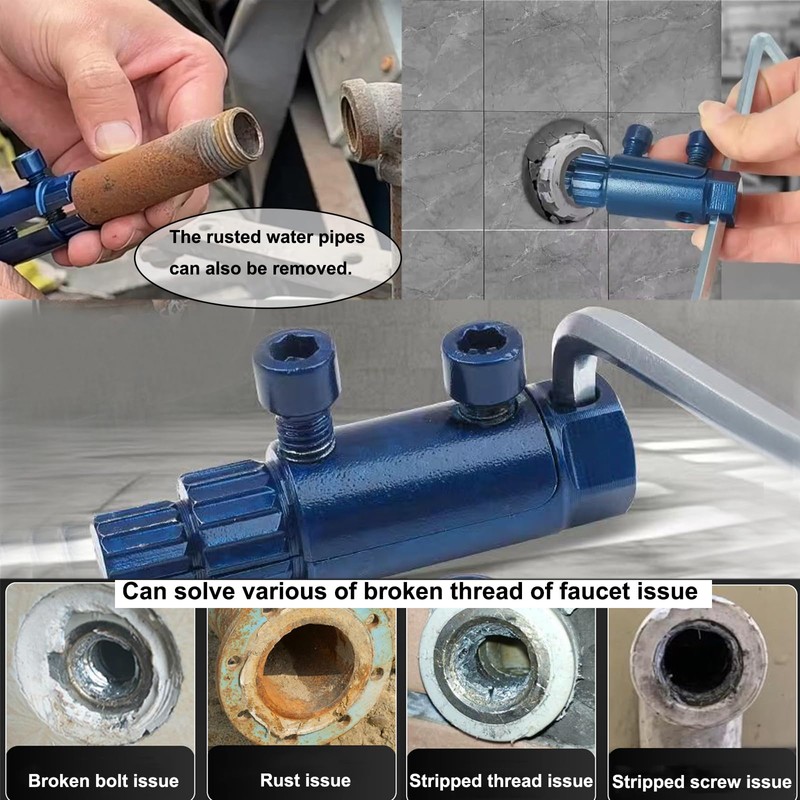 The rusted water pipes can also be removed.

Can solve various of broken thread of faucet issue

Broken bolt issue

Rust issue

Stripped thread issue

Stripped screw issue