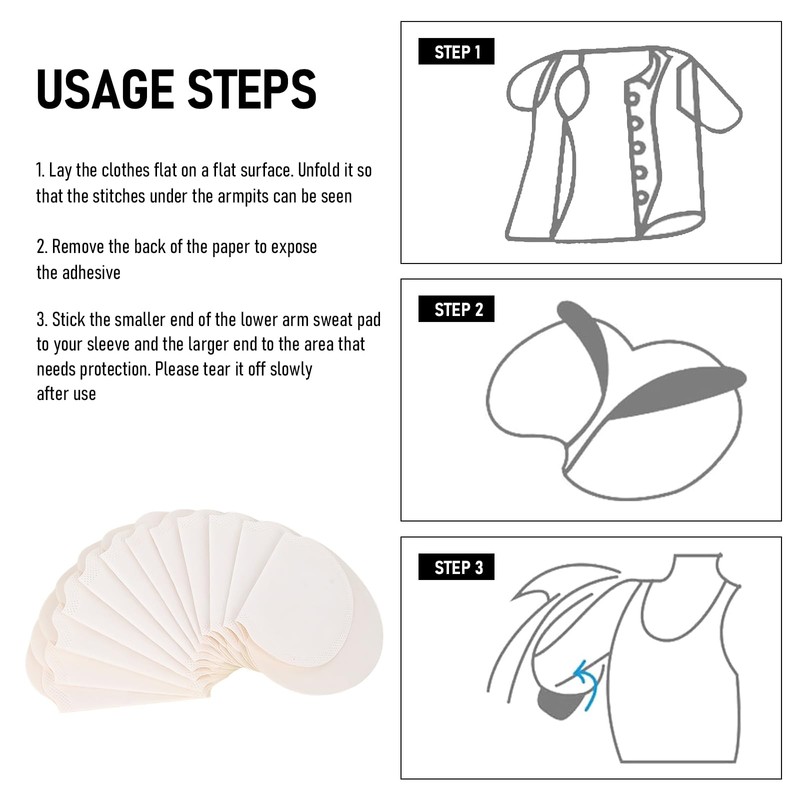 USAGE STEPS

1. Lay the clothes flat on a flat surface. Unfold it so that the stitches under the armpits can be seen

2. Remove the back of the paper to expose the adhesive

3. Stick the smaller end of the lower arm sweat pad to your sleeve and the larger end to the area that needs protection. Please tear it off slowly after use

STEP 1

STEP 2

STEP 3