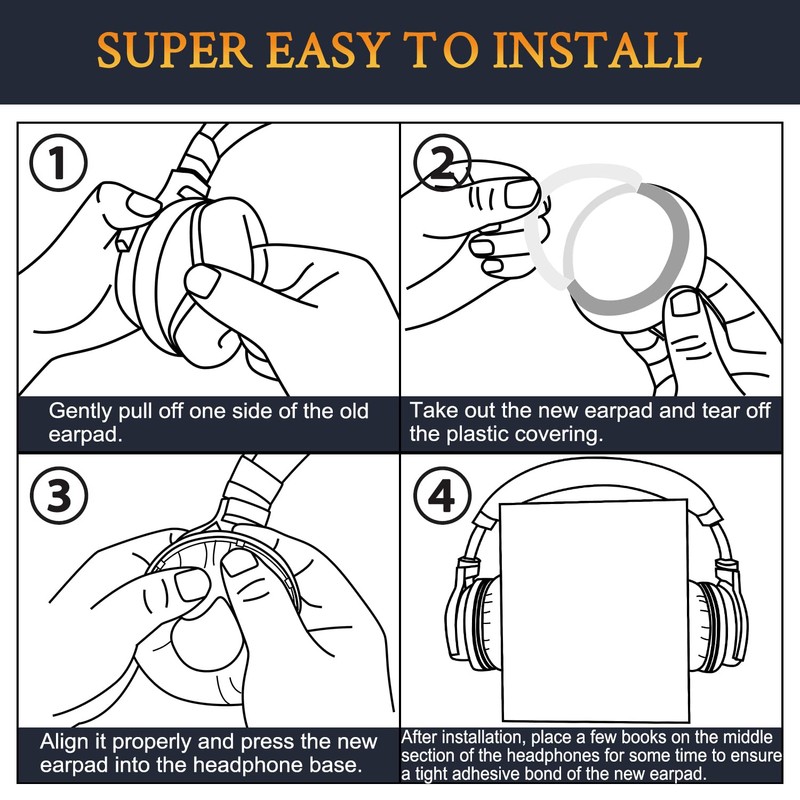 SUPER EASY TO INSTALL

1

Gently pull off one side of the old earpad.

2

Take out the new earpad and tear off the plastic covering.

3

Align it properly and press the new earpad into the headphone base.

4

After installation, place a few books on the middle section of the headphones for some time to ensure a tight adhesive bond of the new earpad.