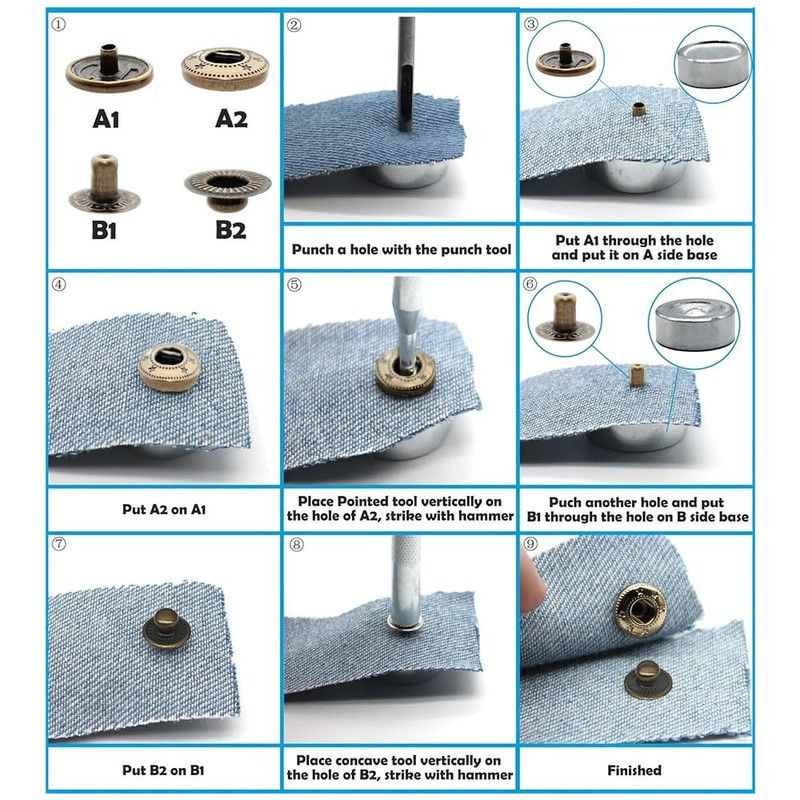 ①

A1 A2

B1 B2

②

Punch a hole with the punch tool

③

Put A1 through the hole and put it on A side base

④

Put A2 on A1

⑤

Place Pointed tool vertically on the hole of A2, strike with hammer

⑥

Puch another hole and put B1 through the hole on B side base

⑦

Put B2 on B1

⑧

Place concave tool vertically on the hole of B2, strike with hammer

⑨

Finished