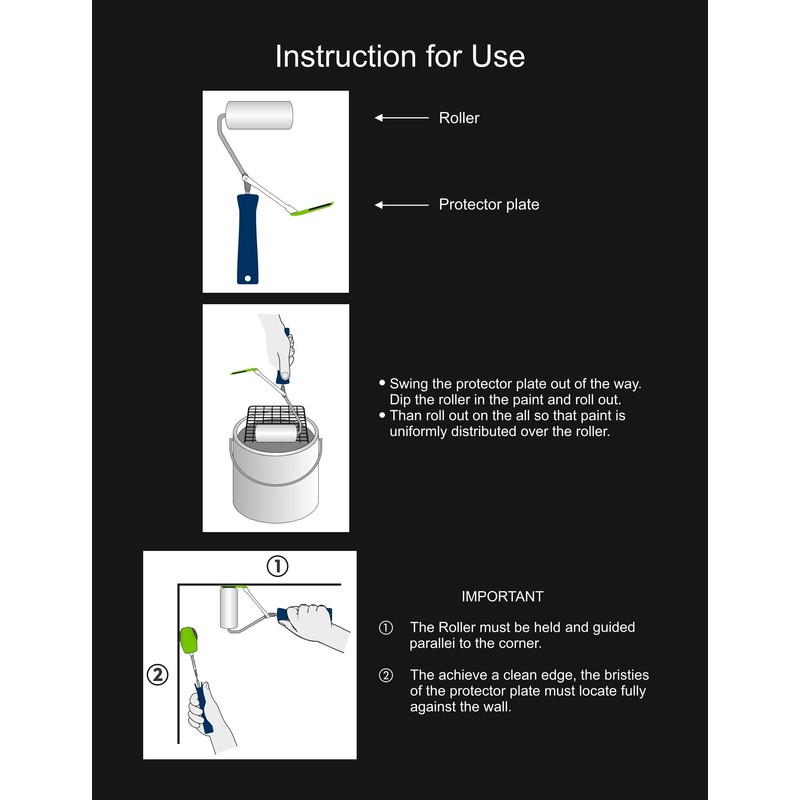 Instruction for Use

Roller

Protector plate

• Swing the protector plate out of the way. Dip the roller in the paint and roll out.
• Than roll out on the all so that paint is uniformly distributed over the roller.

①

②

IMPORTANT

① The Roller must be held and guided parallei to the corner.

② The achieve a clean edge, the bristies of the protector plate must locate fully against the wall.