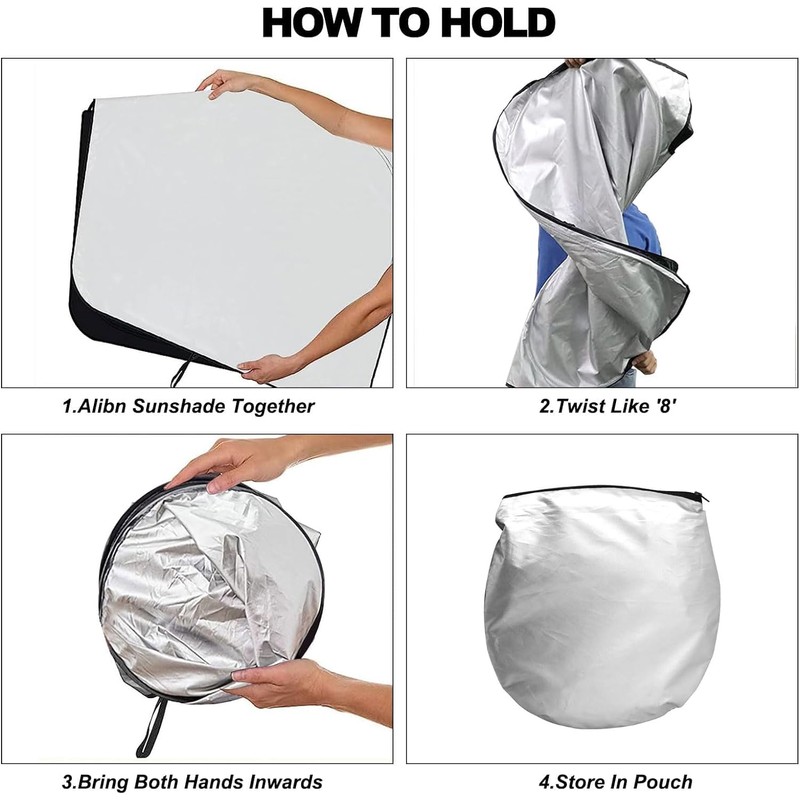 HOW TO HOLD

1.Alibn Sunshade Together

2.Twist Like '8'

3.Bring Both Hands Inwards

4.Store In Pouch